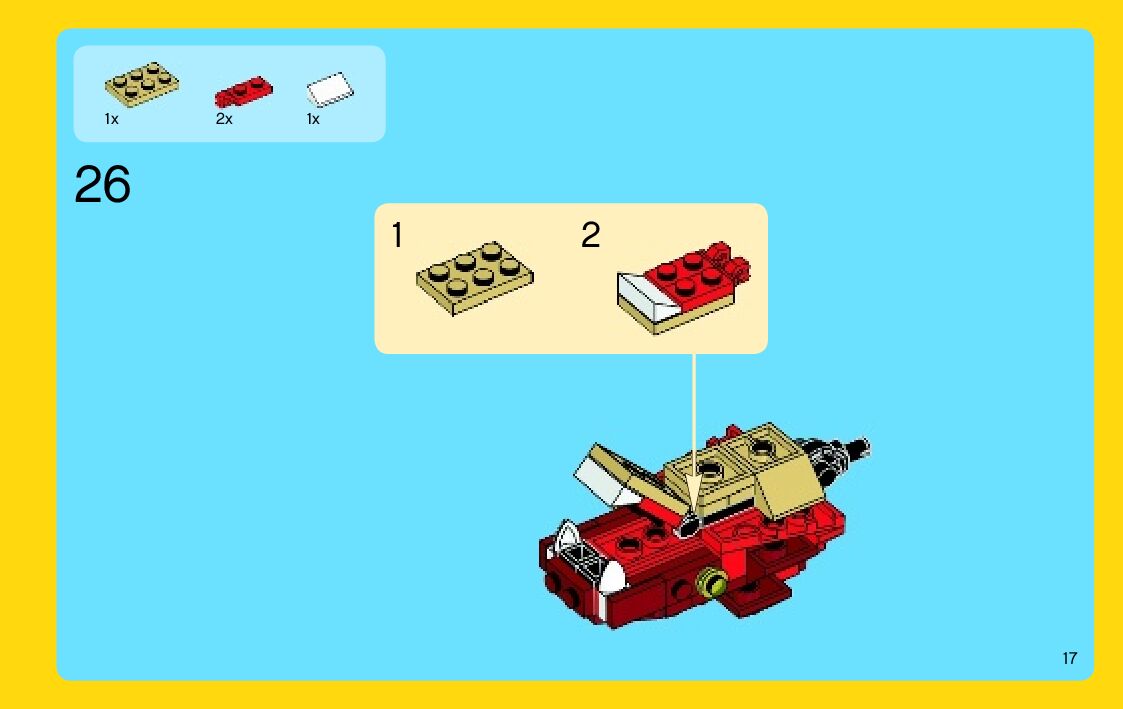 1x
2x
1x

26

1
2

17