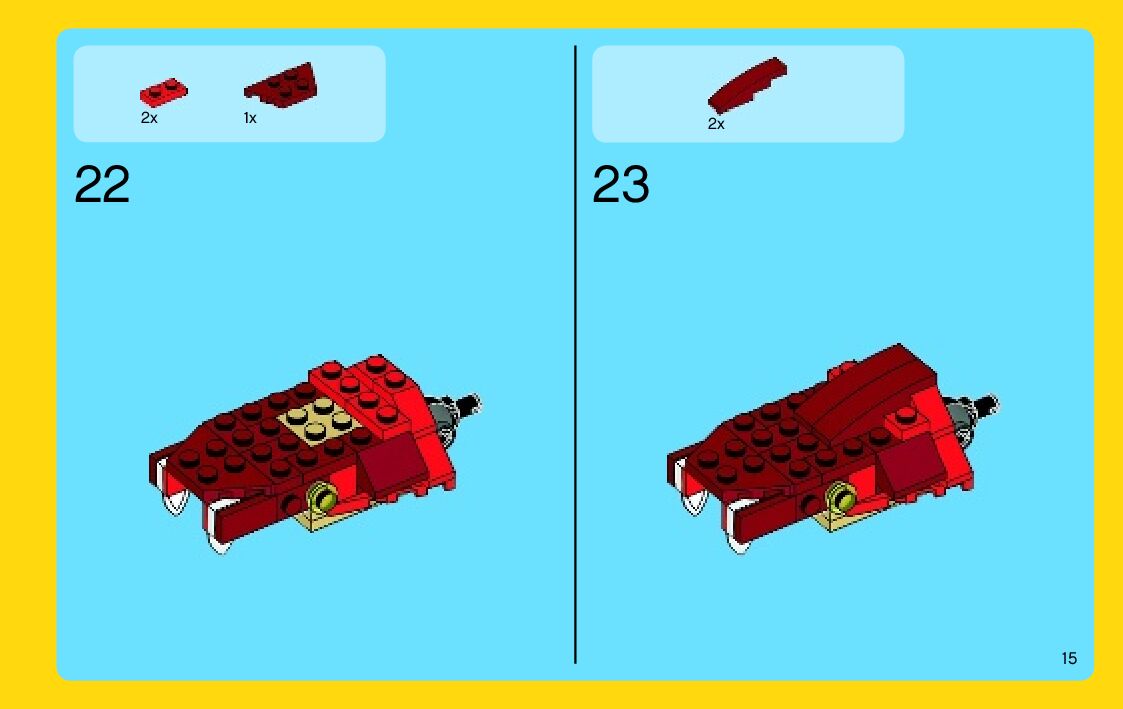 2x
1x

22

2x

23

15