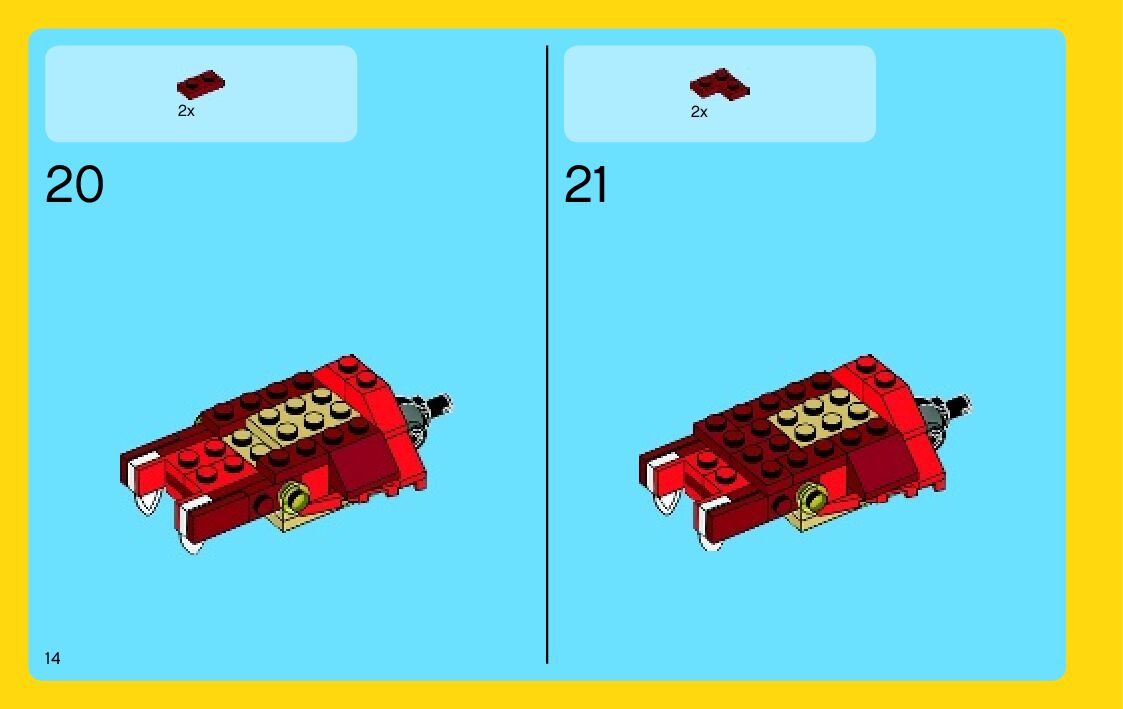 2x

20

2x

21

14