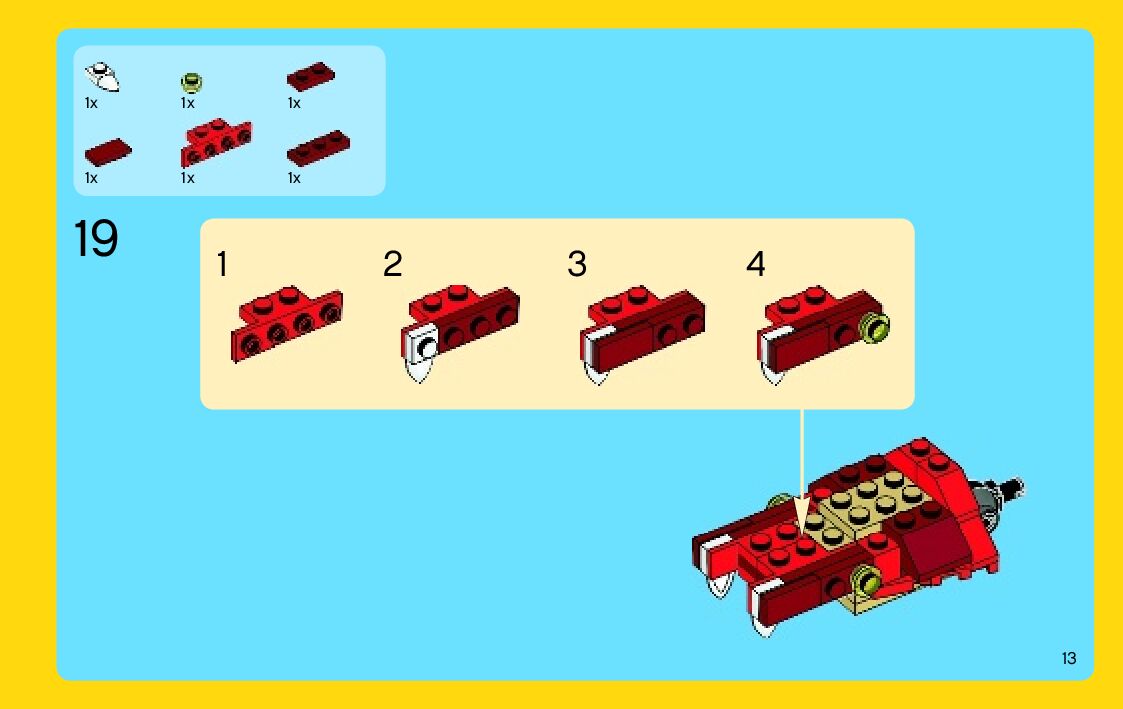 1x
1x
1x
1x
1x
1x

19

1
2
3
4

13