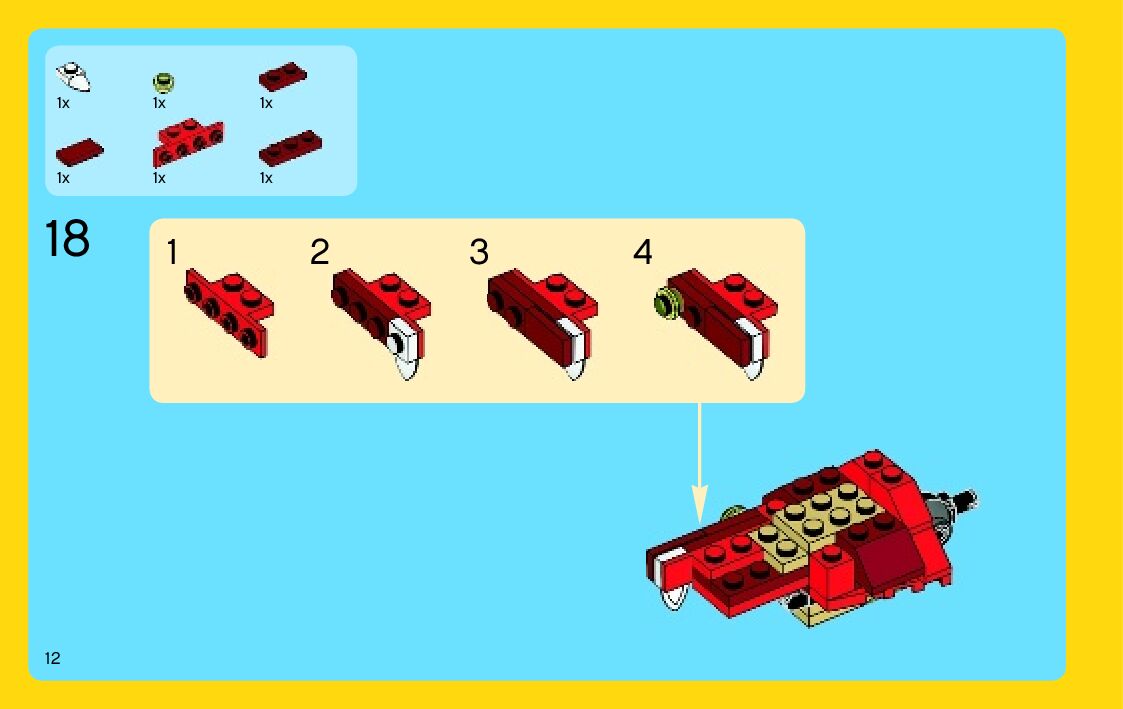 1x
1x
1x
1x
1x
1x

18

1
2
3
4

12