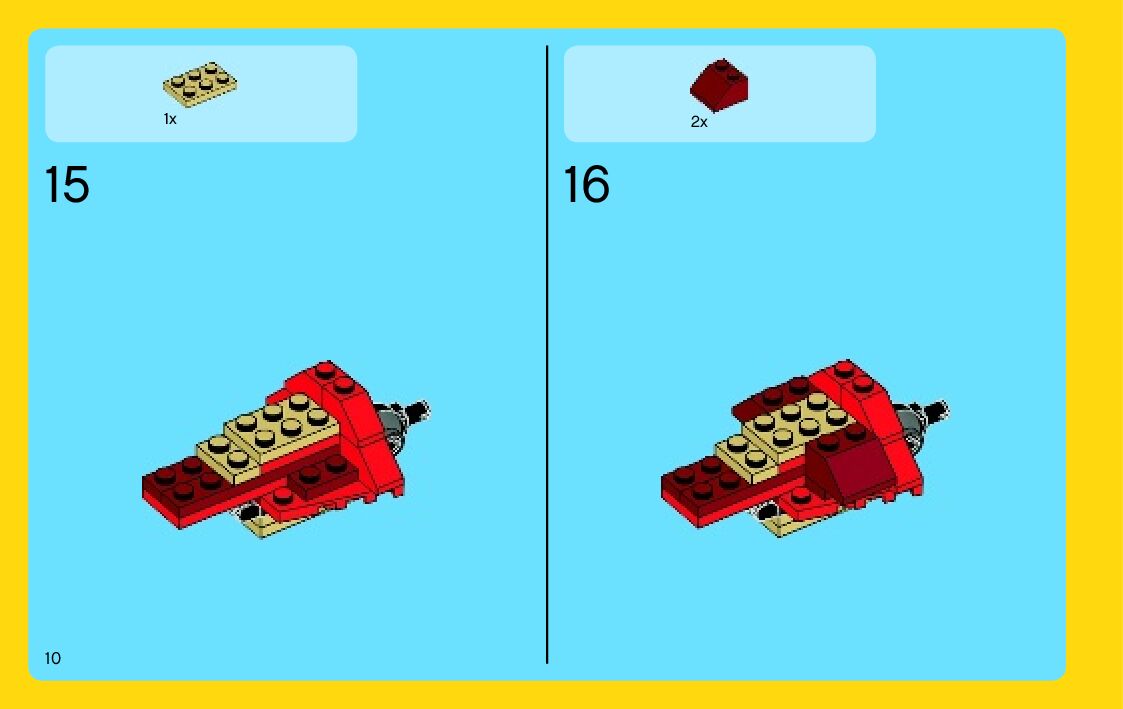 1x

15

2x

16

10