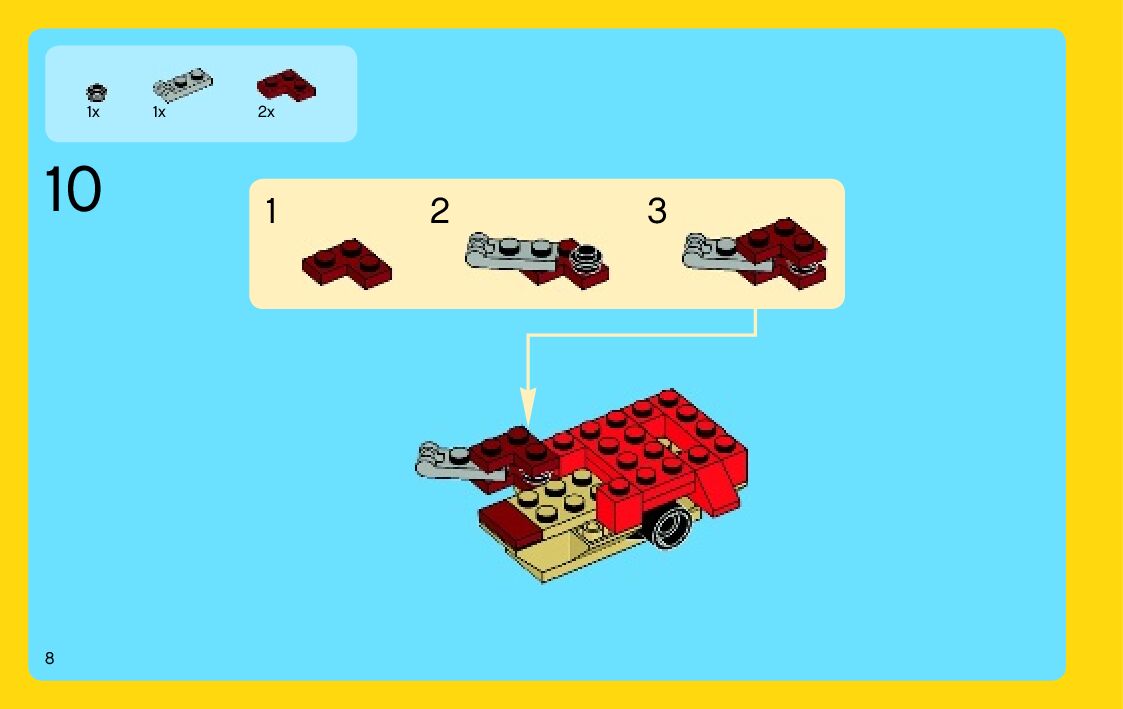 1x 1x 2x

10

1 2 3

8