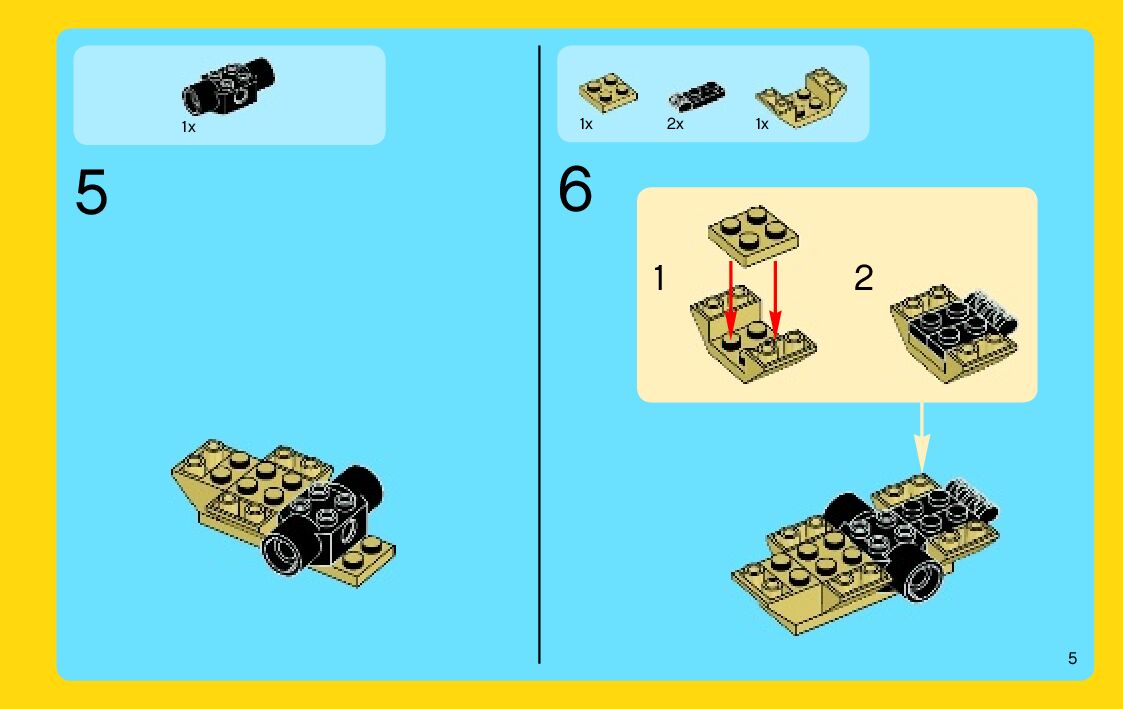 1x

5

1x 2x 1x

6

1

2

5