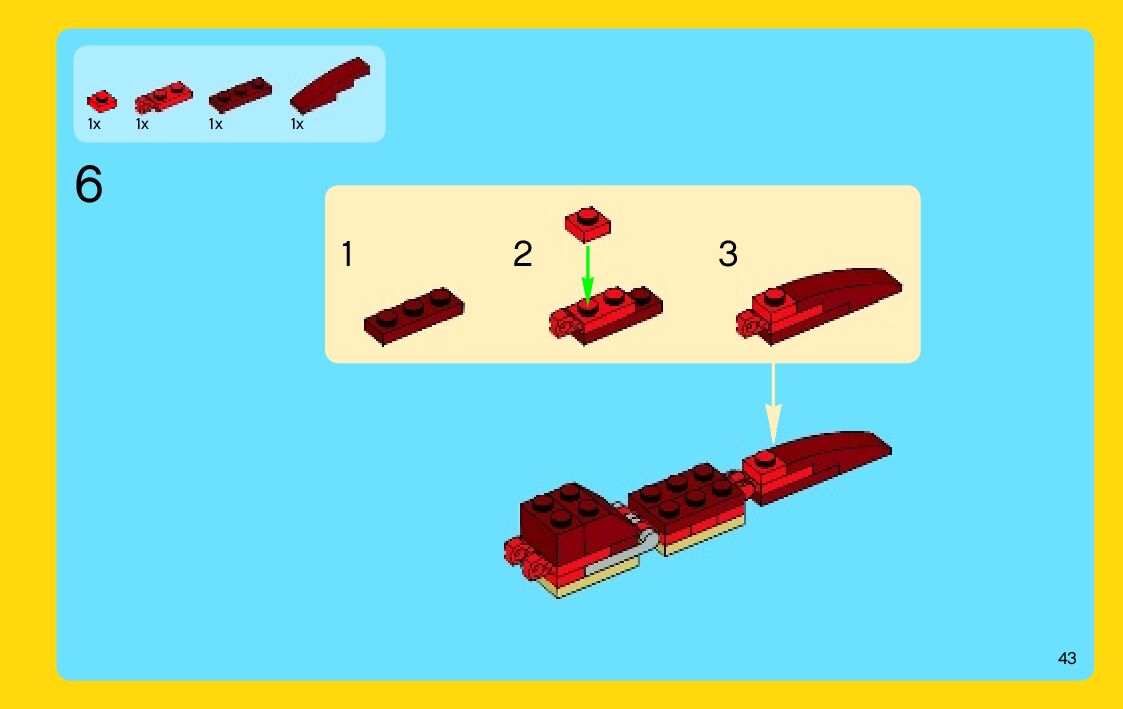 1x 1x 1x 1x

6

1

2

3

43