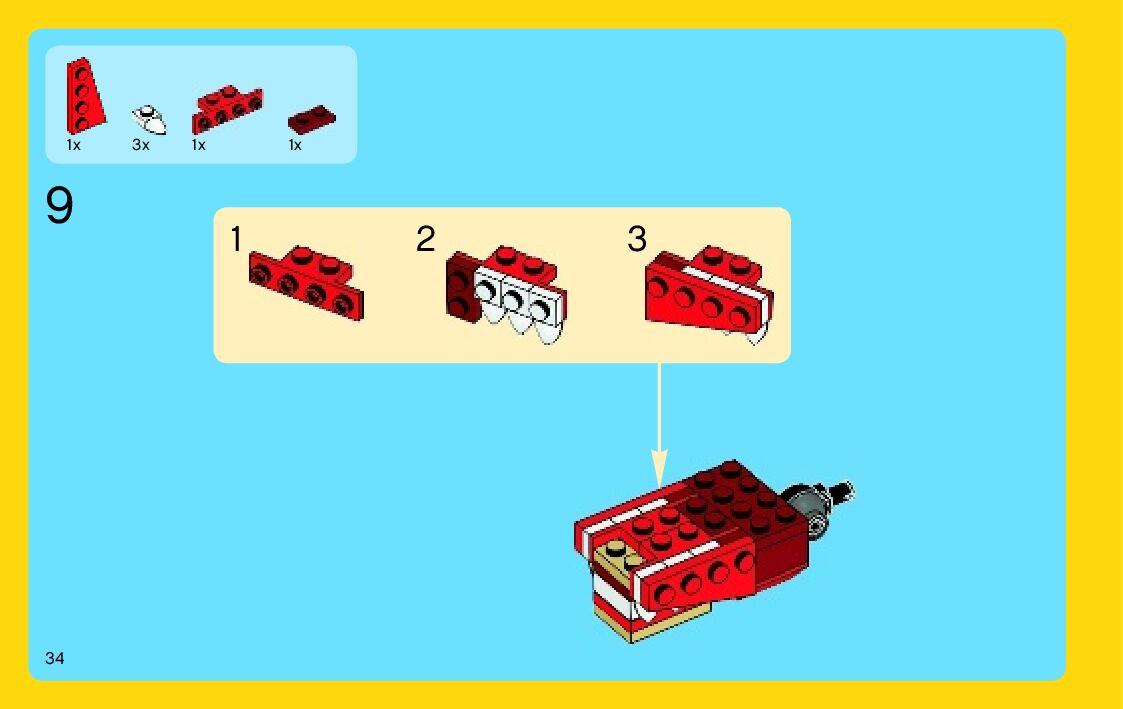 1x 3x 1x 1x

9

1 2 3

34