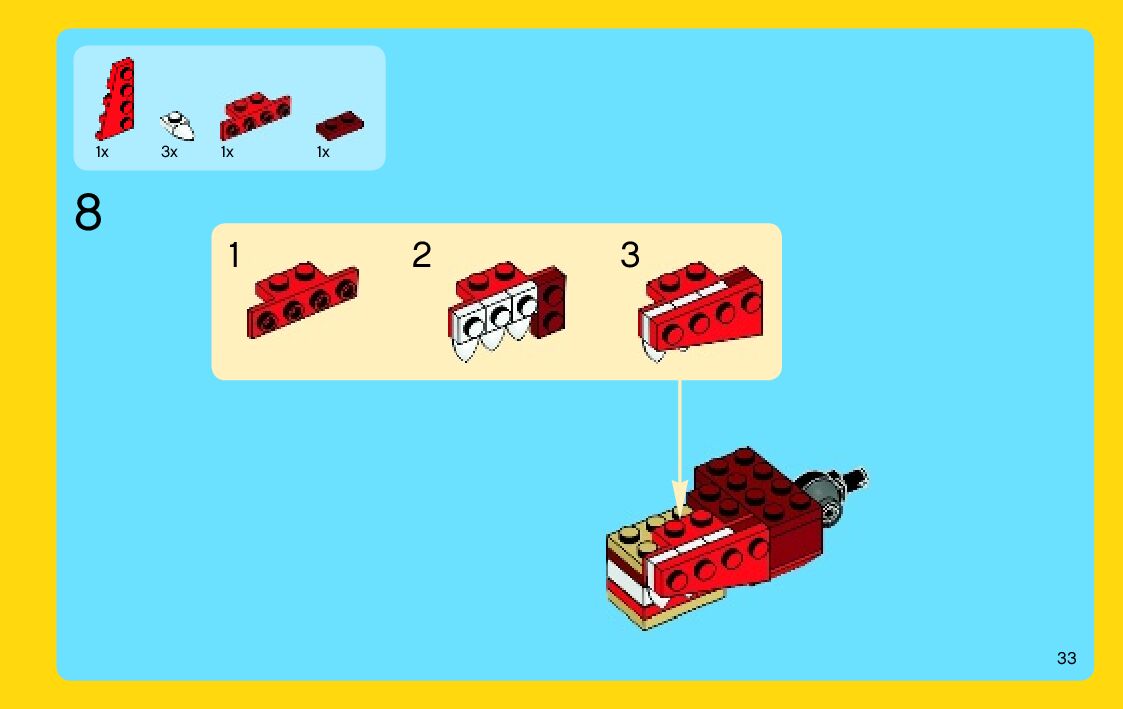 1x 3x 1x 1x

8

1 2 3

33