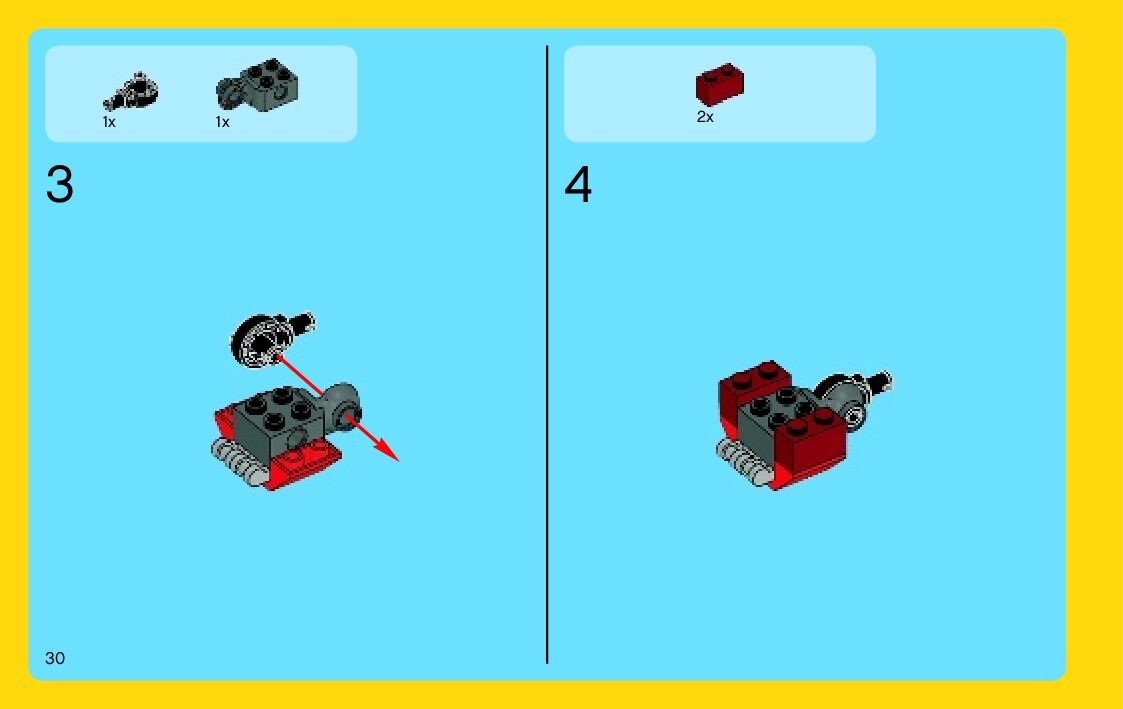 1x 1x

3

2x

4

30