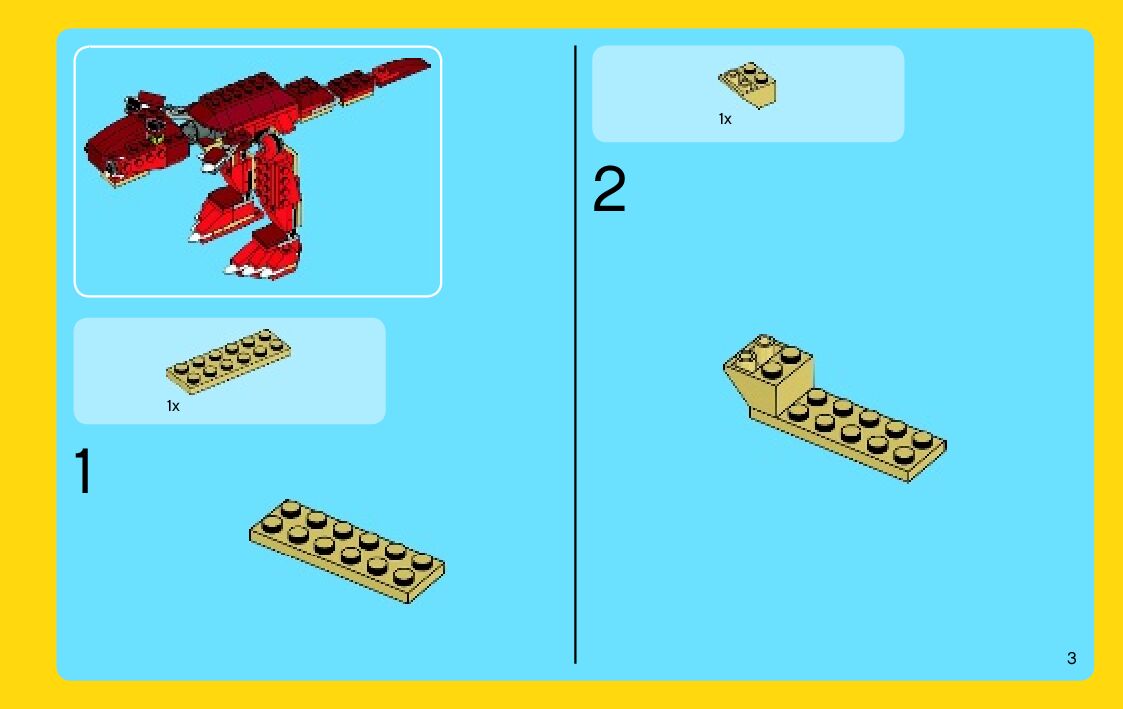 1x

1

1x

2

3