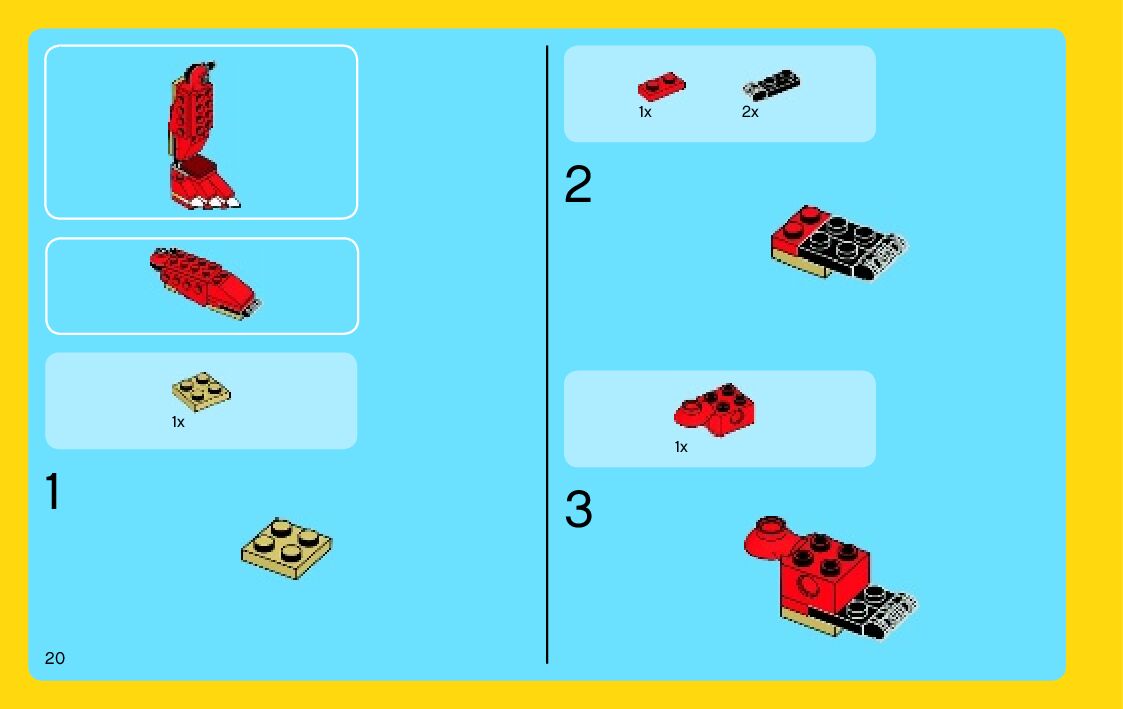 1x

1

20

1x 2x

2

1x

3