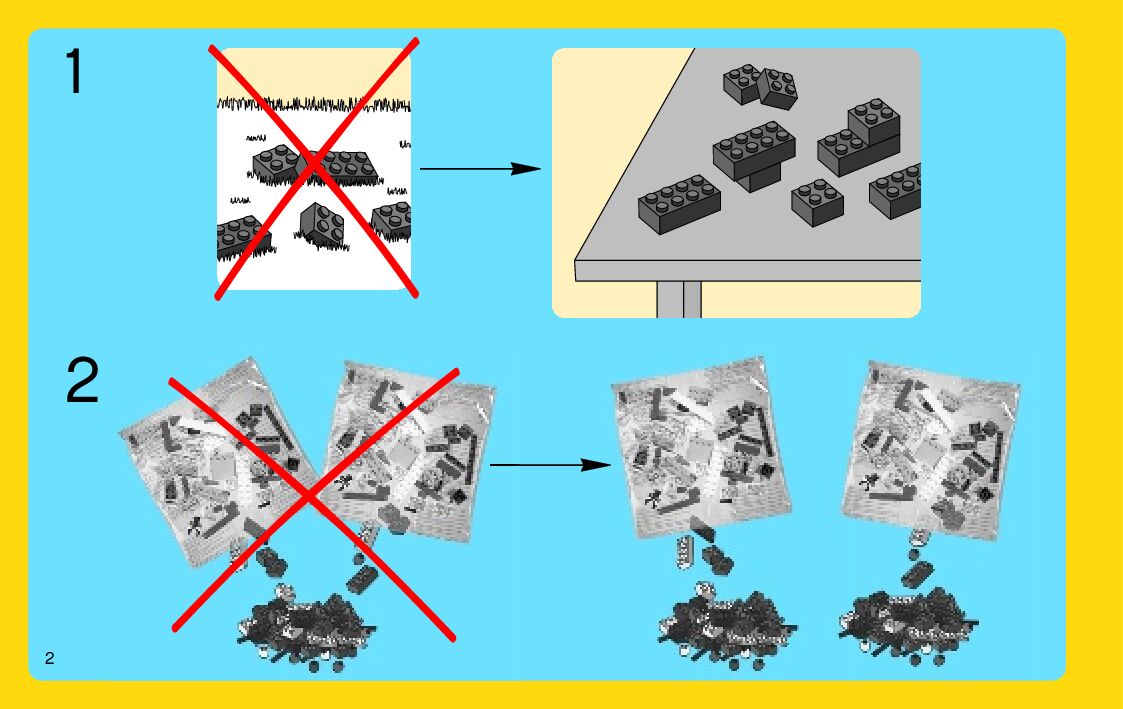 1

2

2