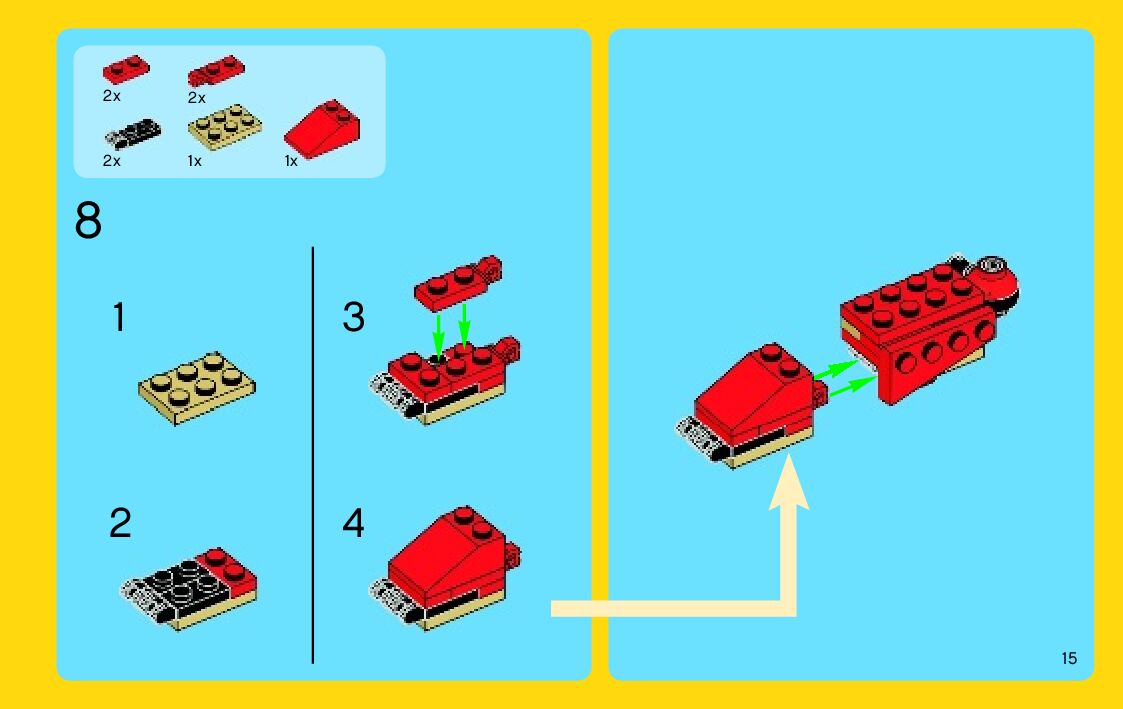 2x 2x
2x 1x 1x

8

1

2

3

4

15