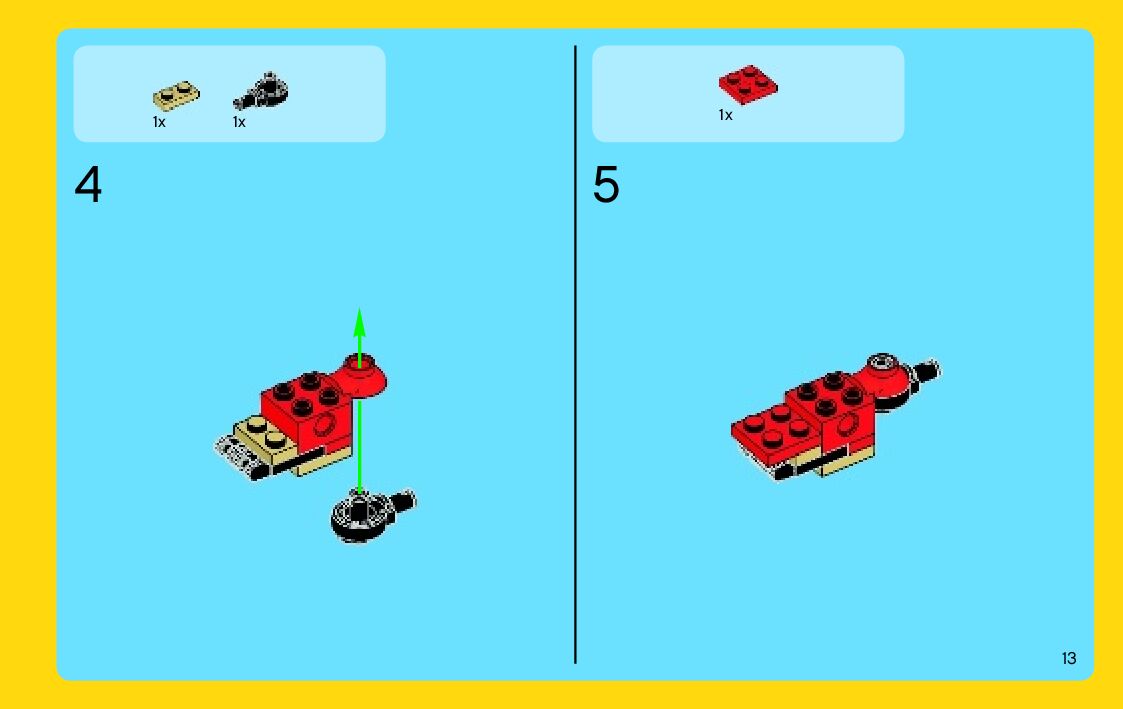 1x 1x

4

1x

5

13