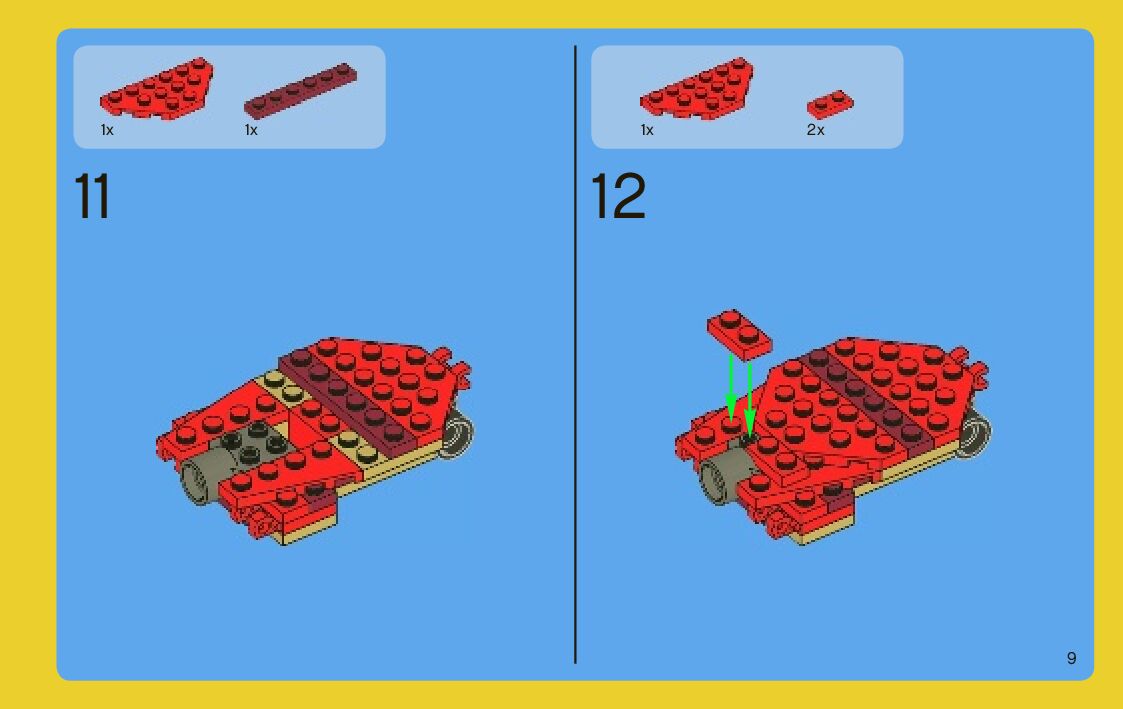 1x 1x

11

1x 2x

12

9