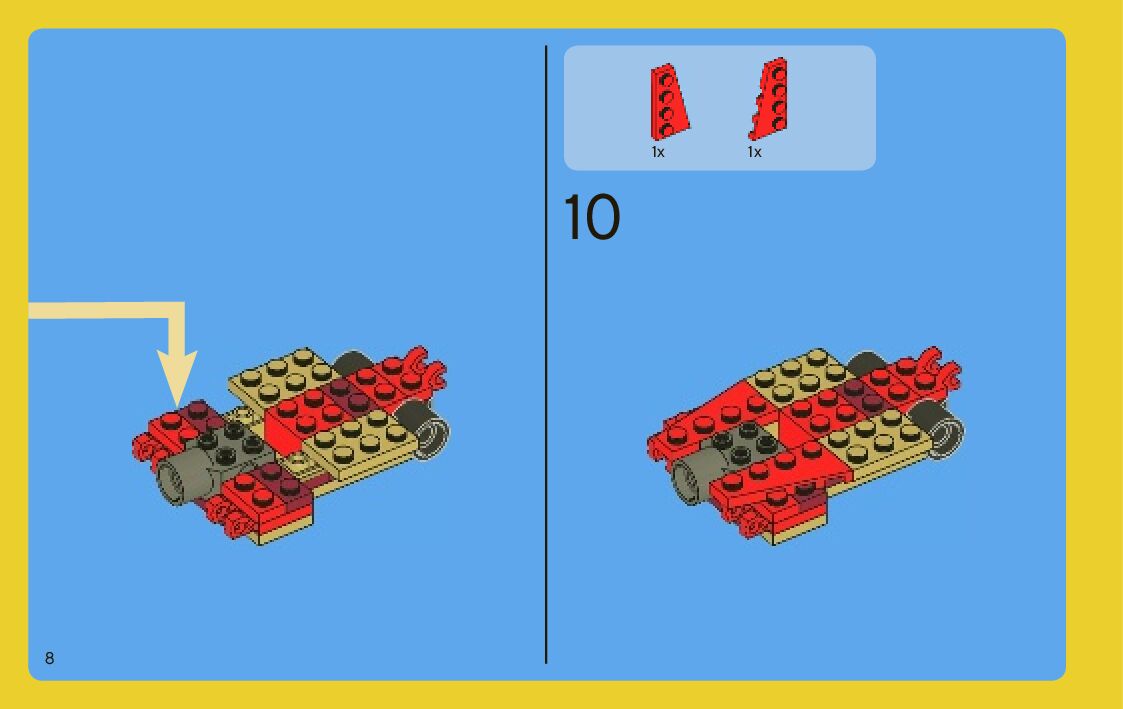 1x 1x

10

8