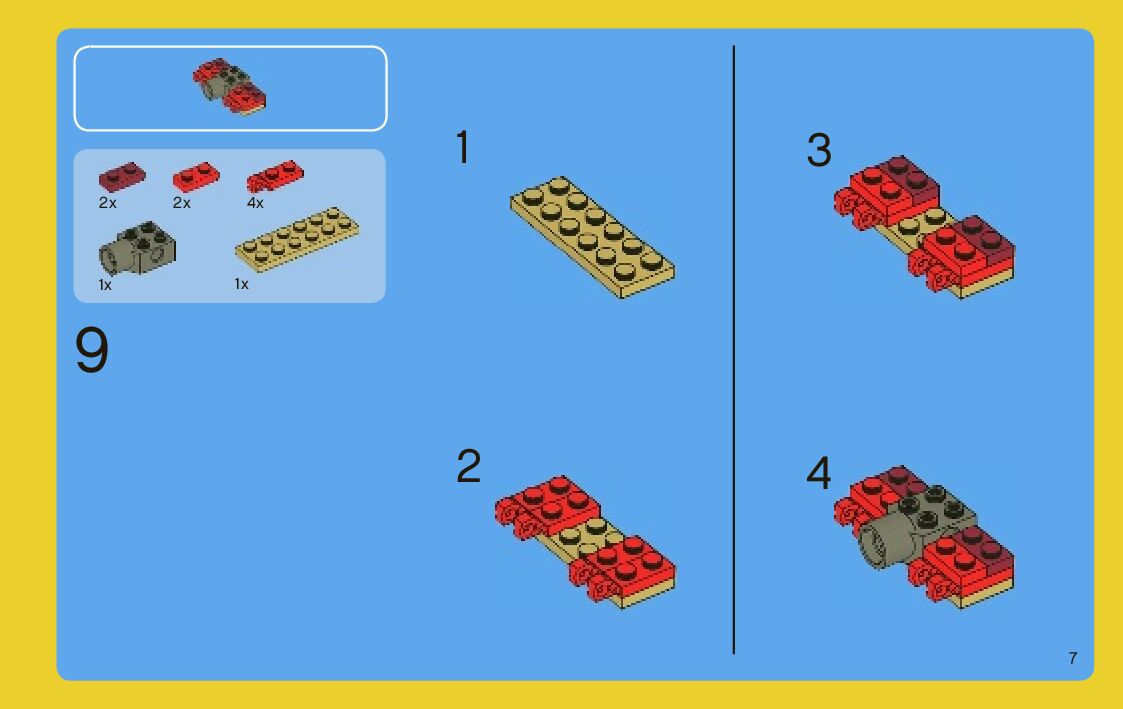 2x
2x
4x
1x
1x

9

1

2

3

4

7