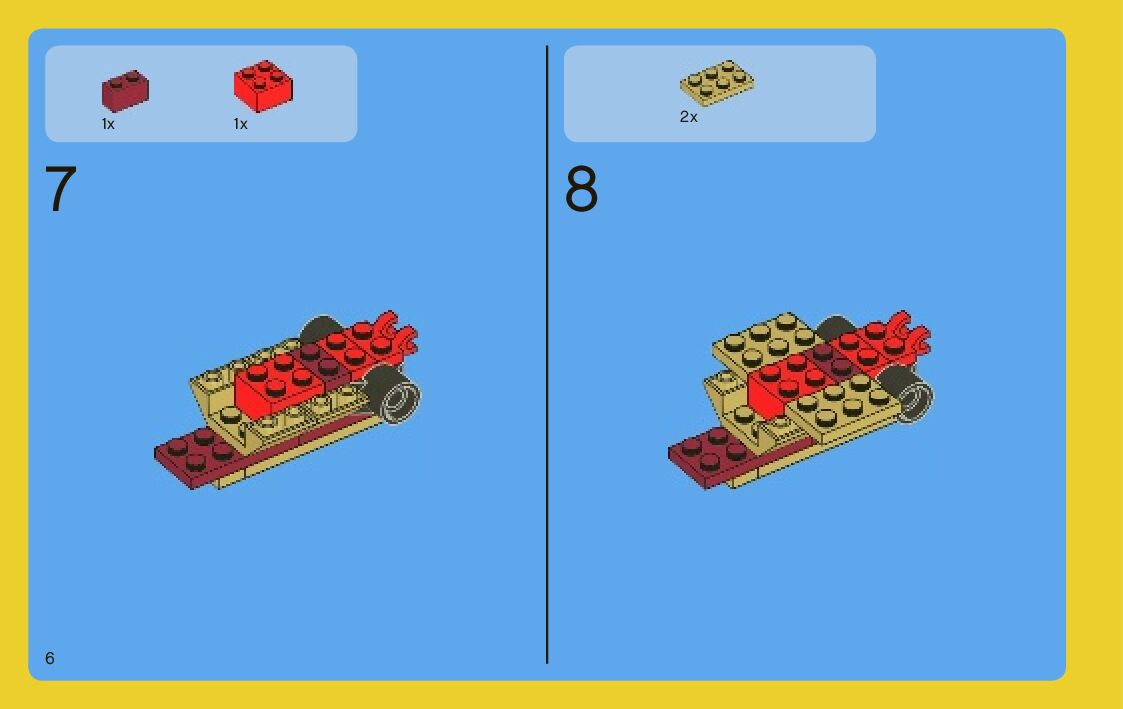 1x
1x

7

2x

8

6