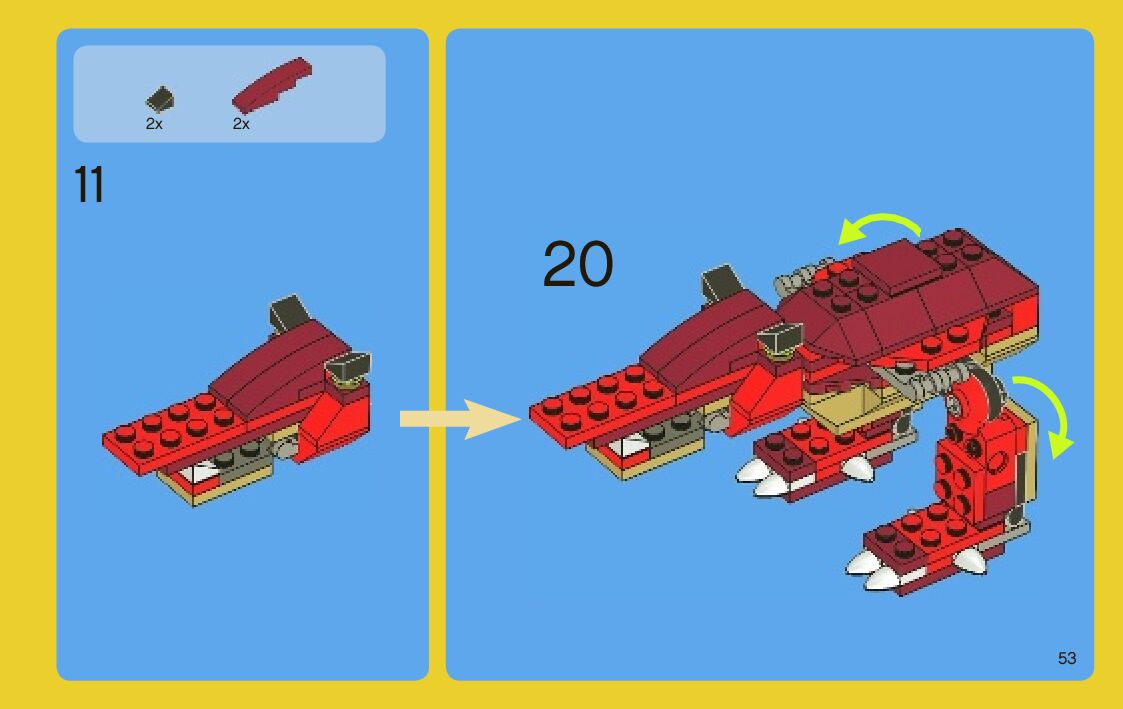 2x
2x

11

20

53