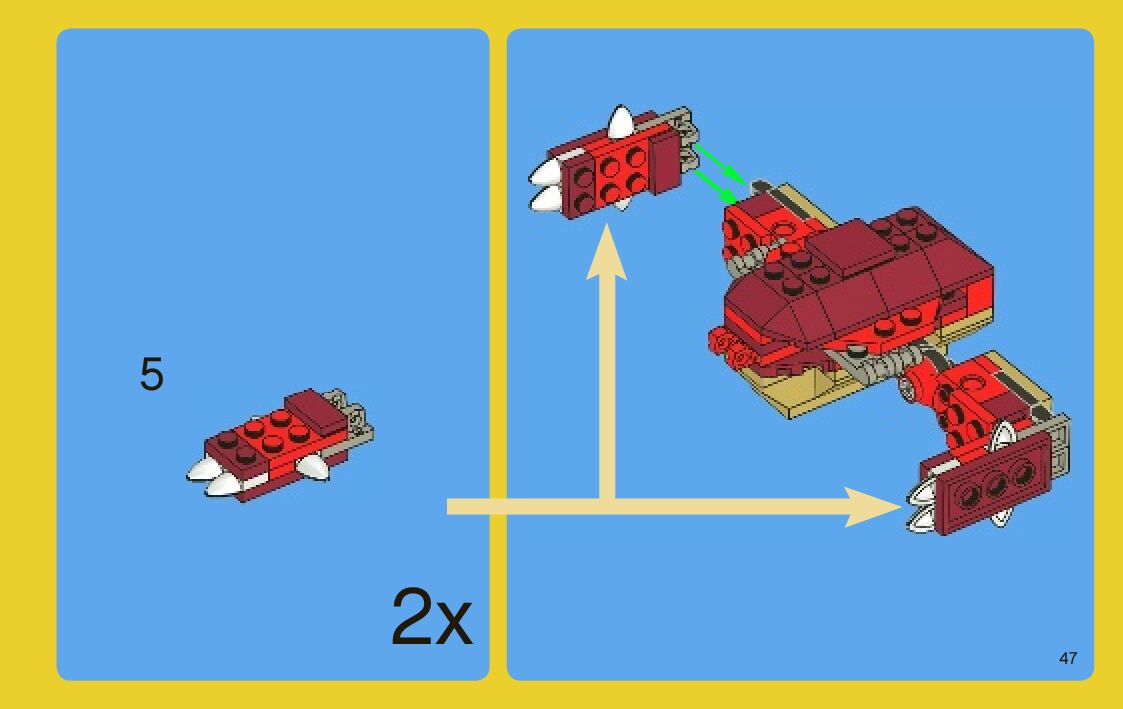 5

2x

47