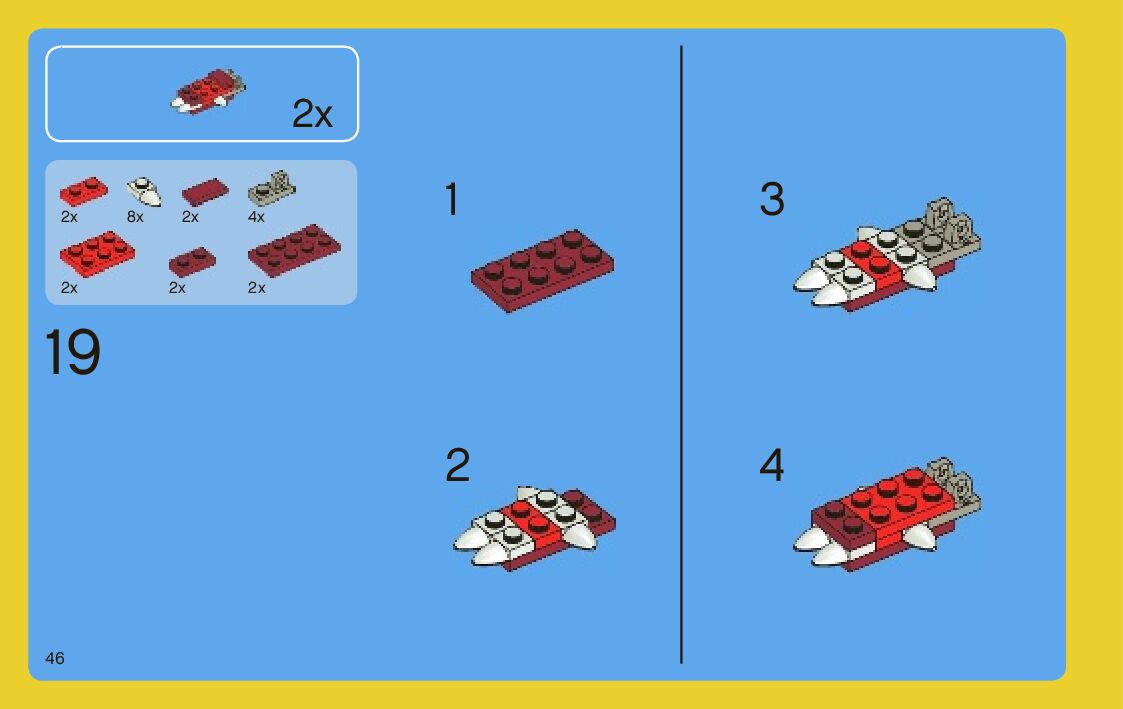 2x

2x 8x 2x 4x
2x 2x 2x

19

1

2

3

4

46