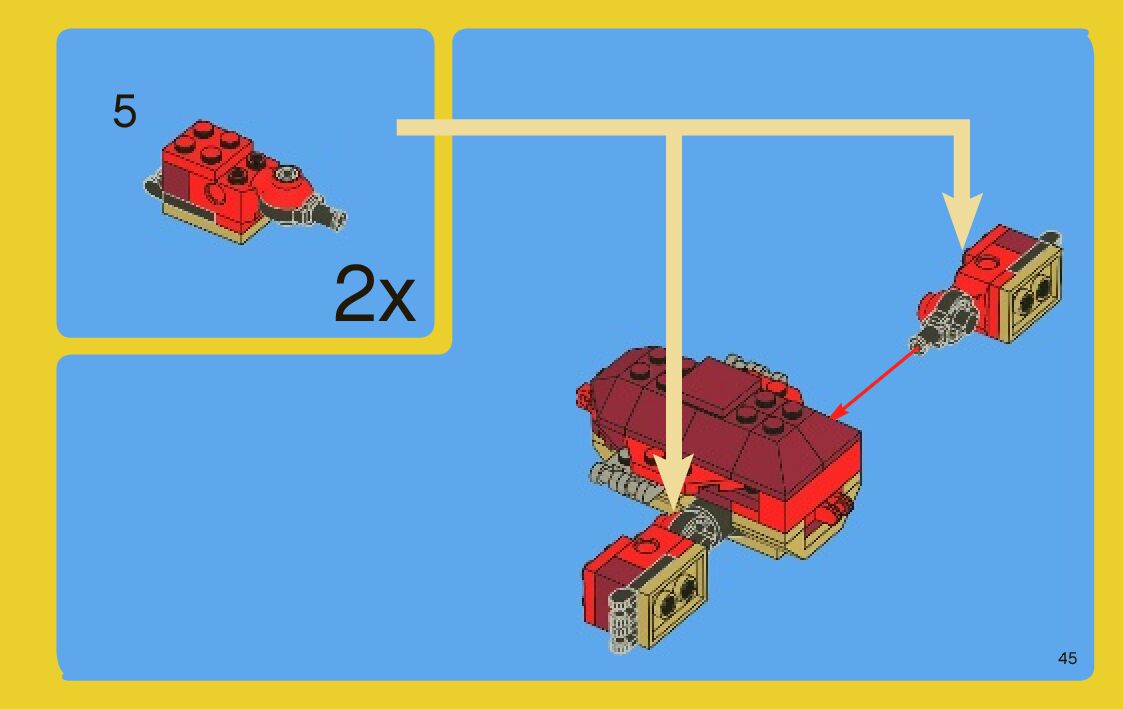 5

2x

45