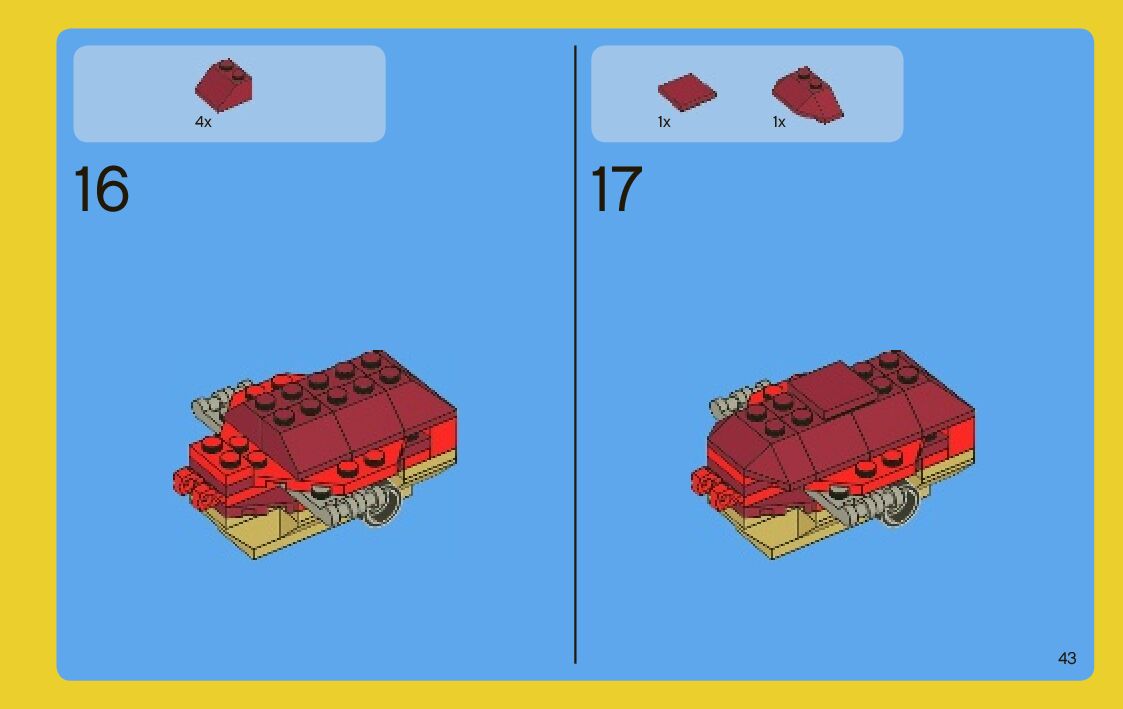 4x

16

1x 1x

17

43