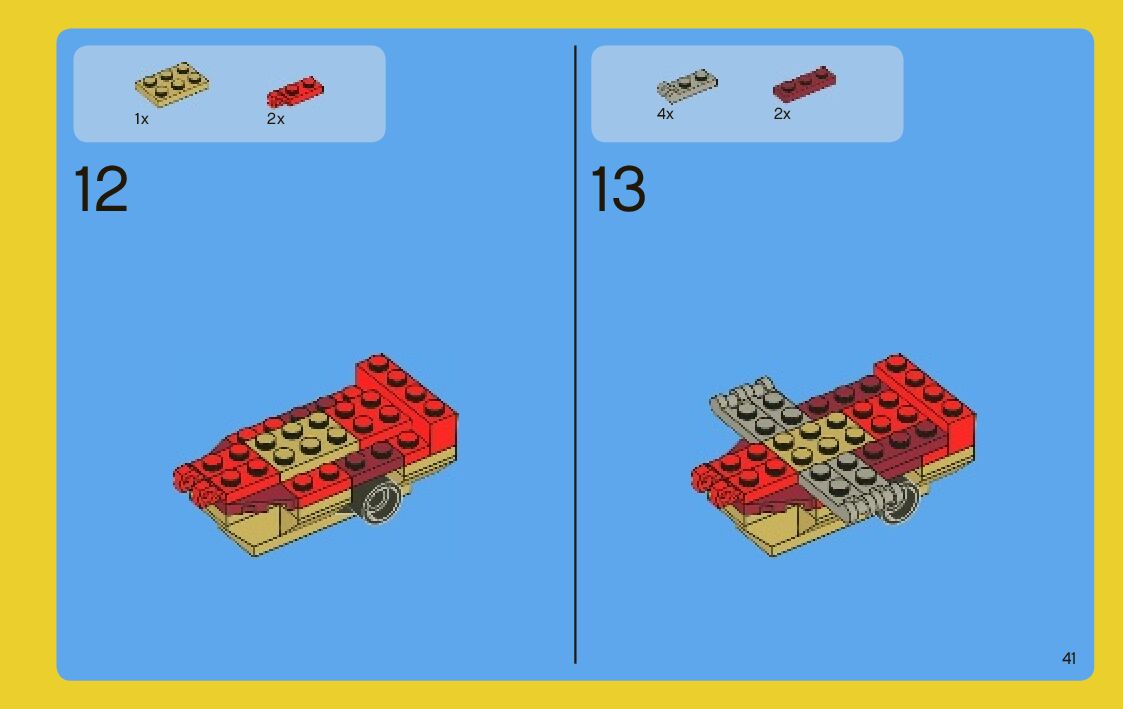 1x 2x

12

4x 2x

13

41