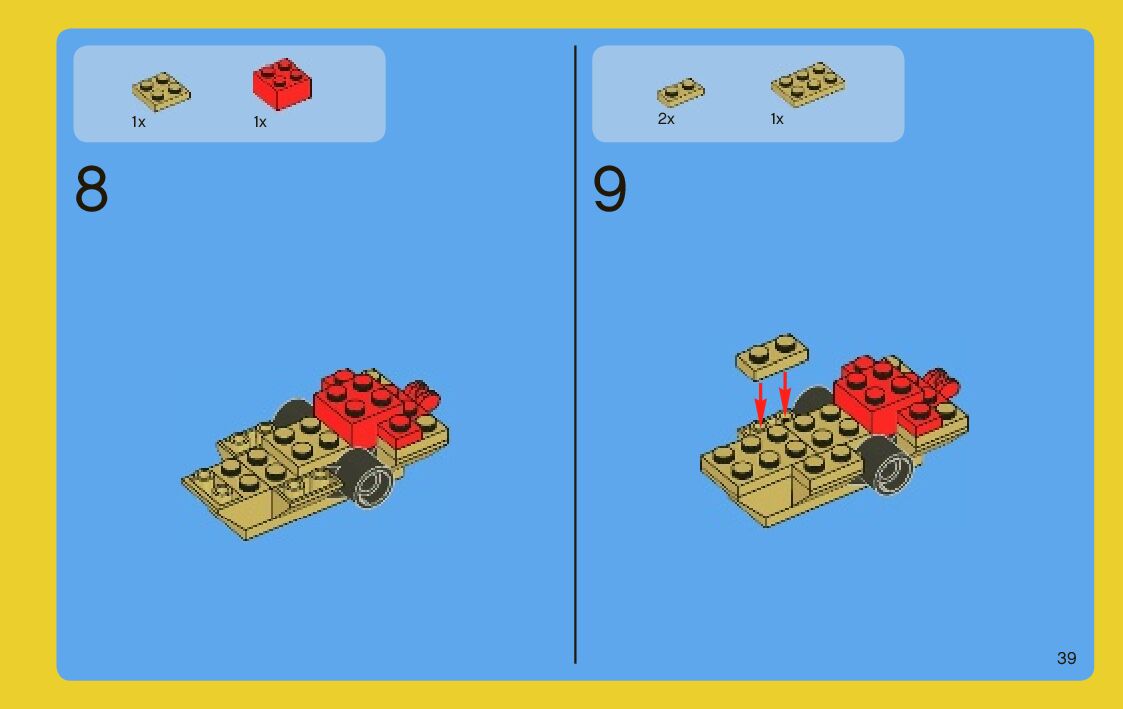 1x 1x

8

2x 1x

9

39