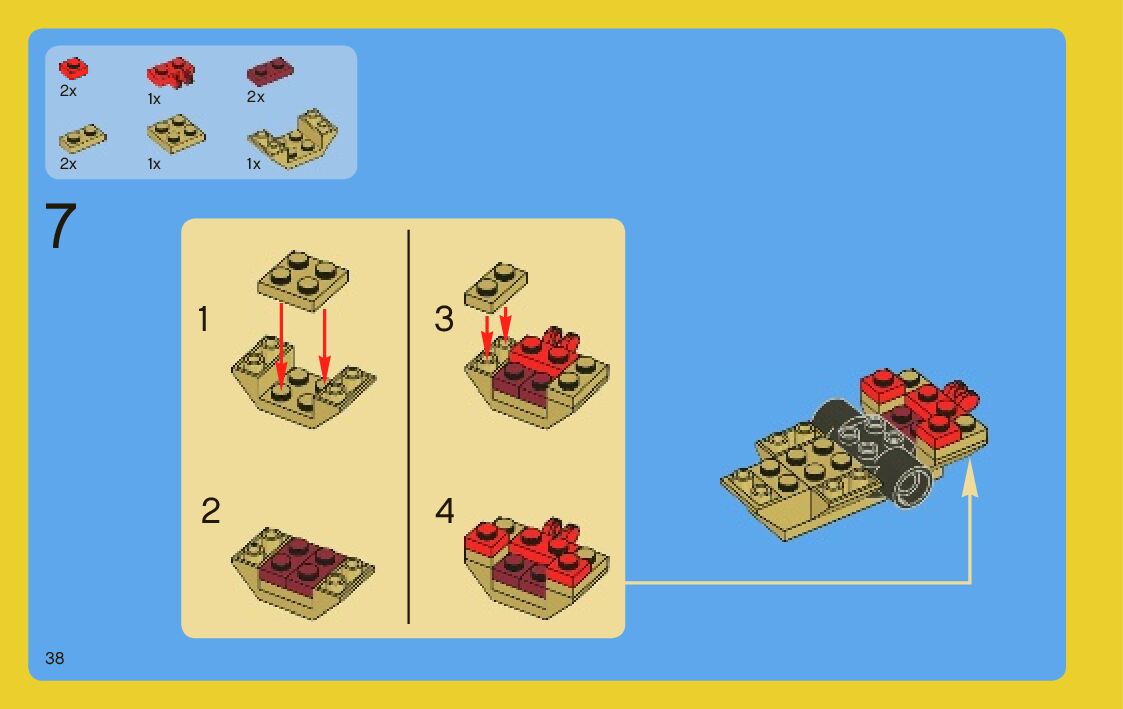 2x
1x
2x
2x
1x
1x

7

1
2
3
4

38