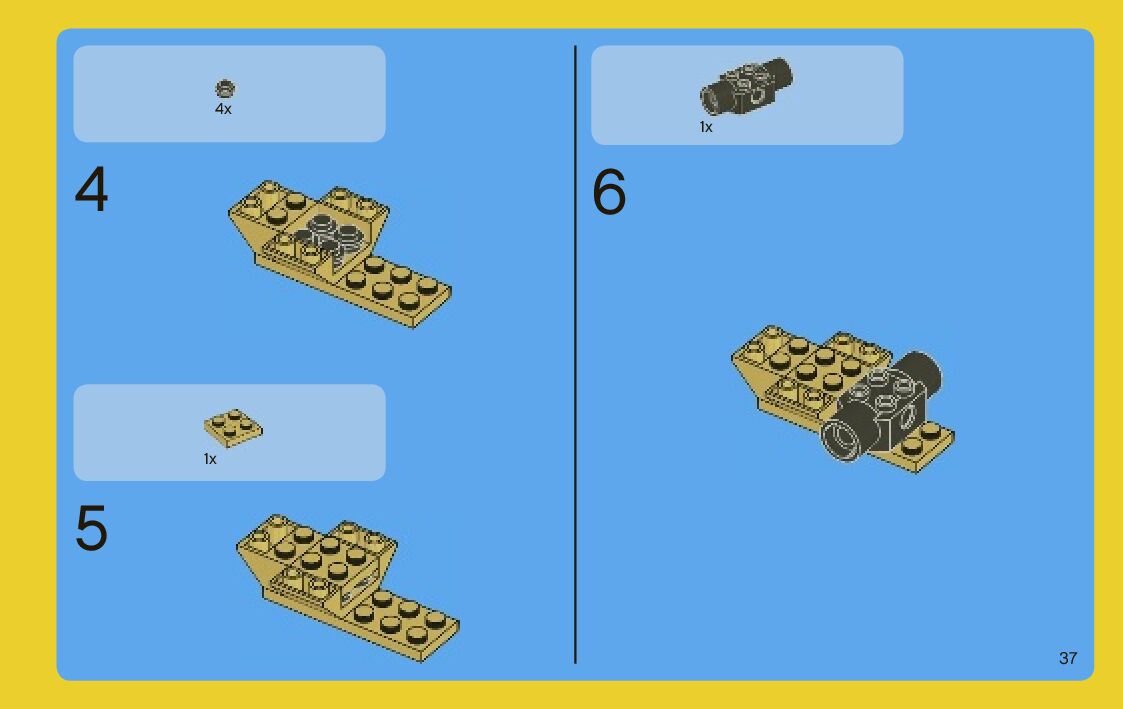 4x

4

1x

5

1x

6

37