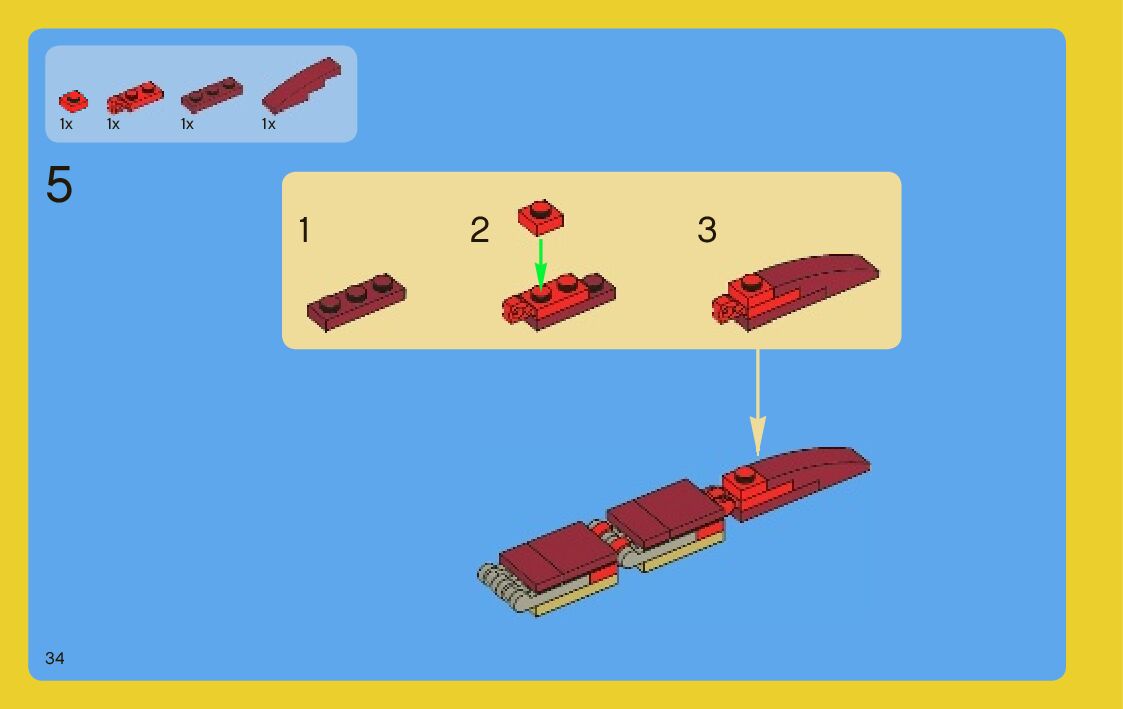 1x 1x 1x 1x

5

1

2

3

34