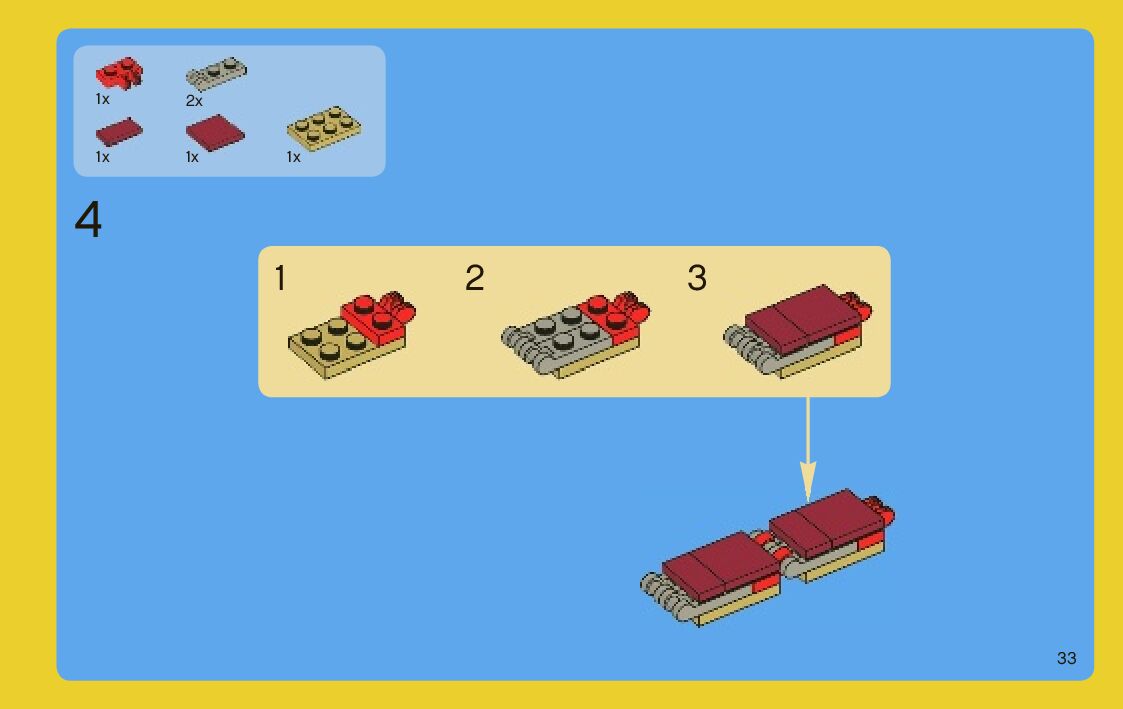 1x
2x
1x
1x
1x

4

1
2
3

33