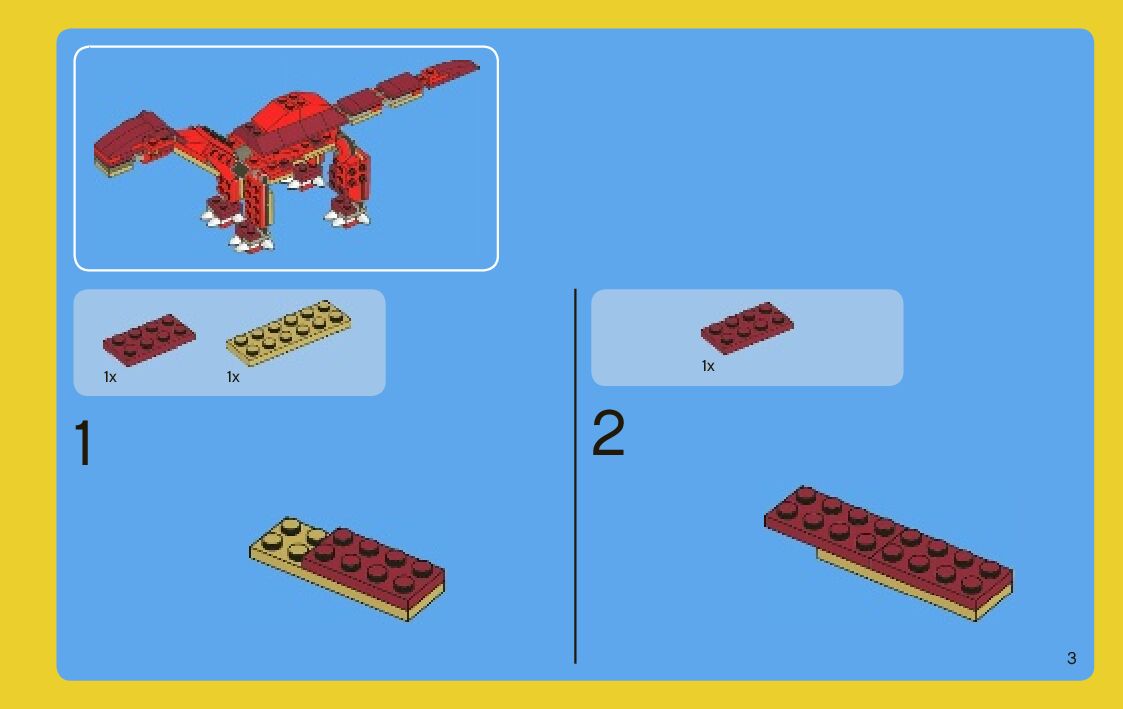 1x
1x
1

1x
2

3