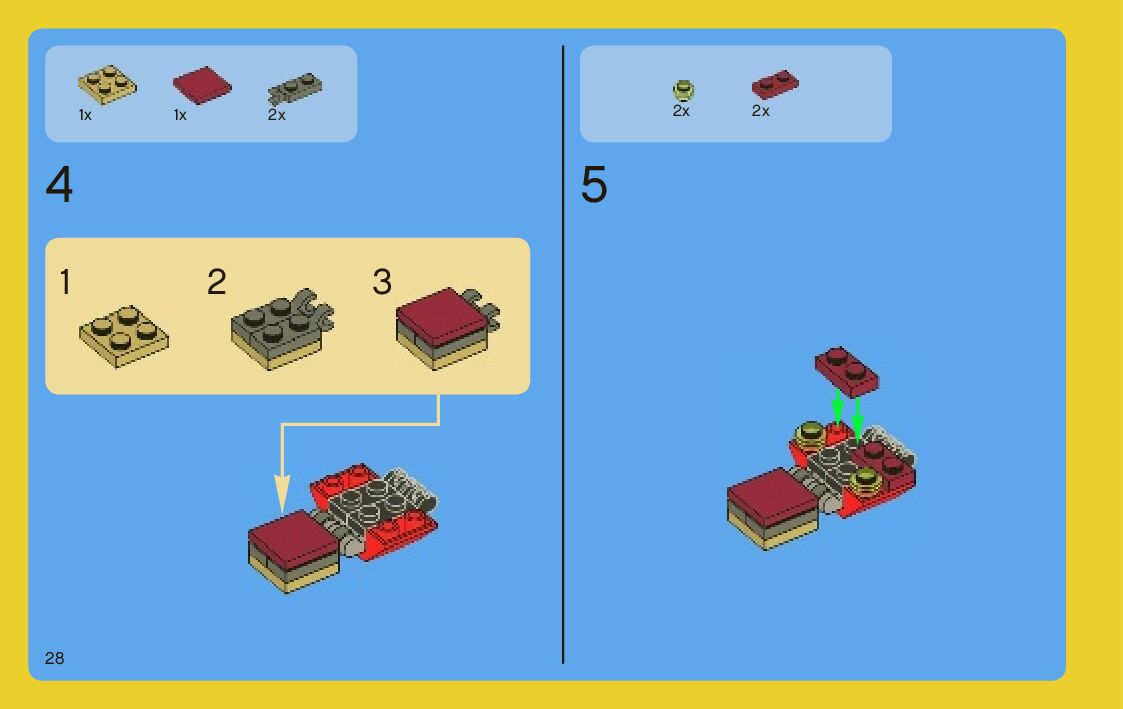 1x 1x 2x

4

1 2 3

28

2x 2x

5