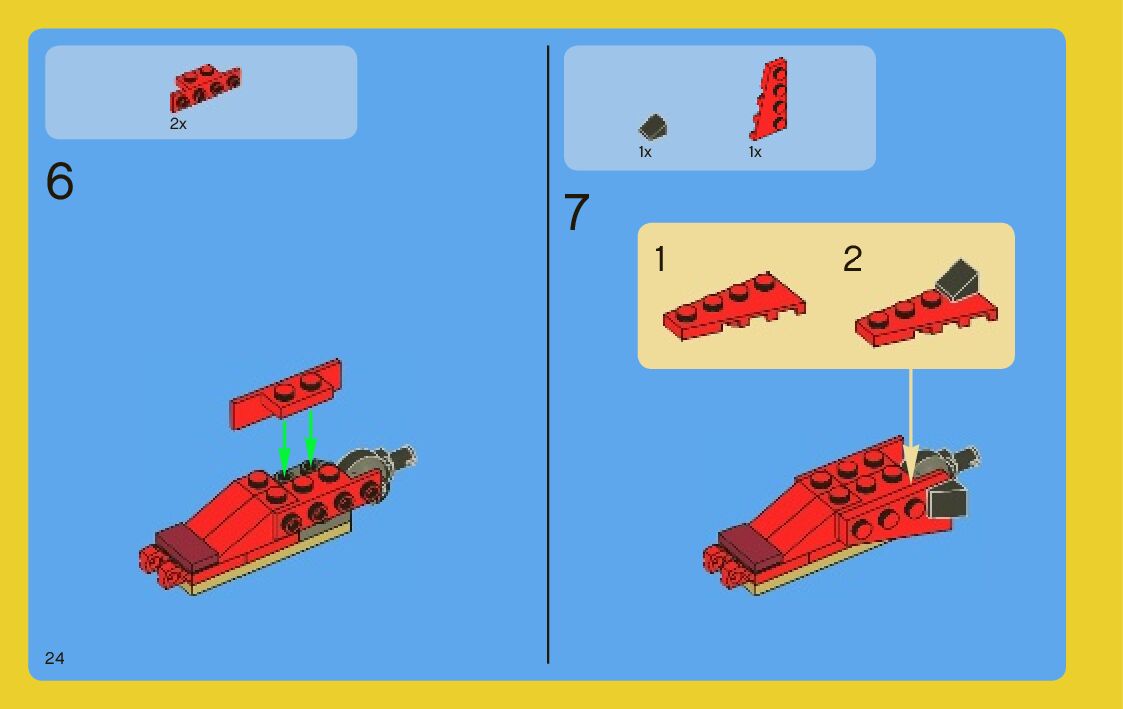 2x

6

24

1x 1x

7

1

2