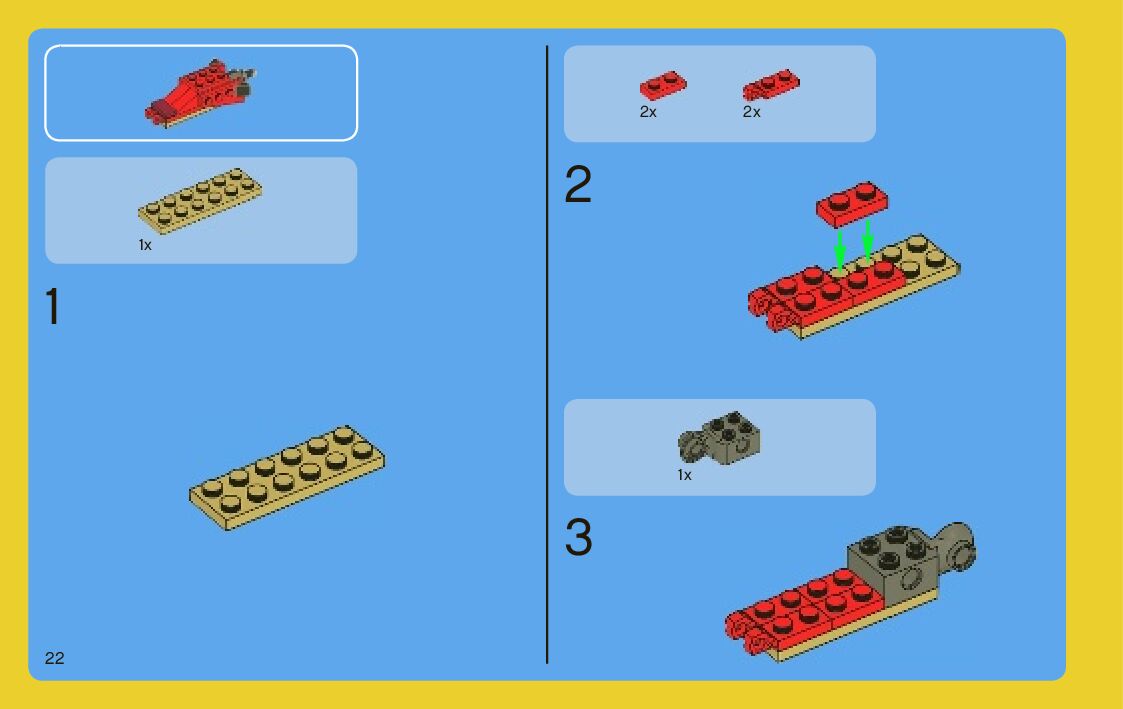 1x

1

22

2x 2x

2

1x

3