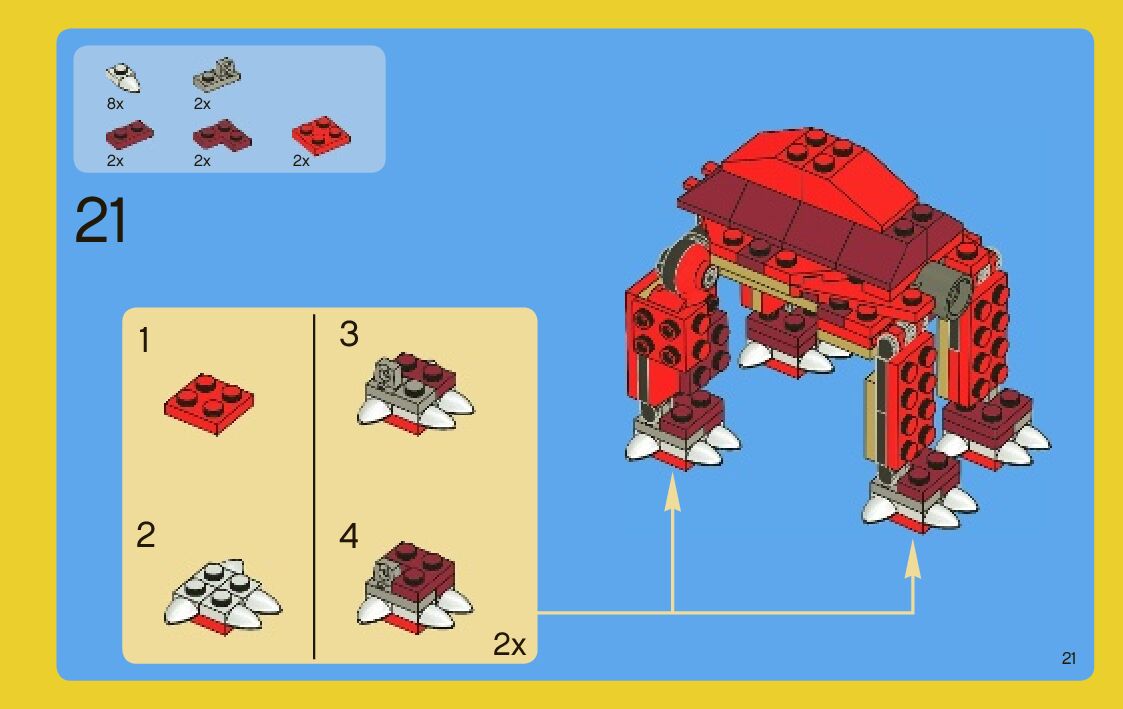 8x
2x
2x
2x
2x

21

1
2
3
4
2x

21