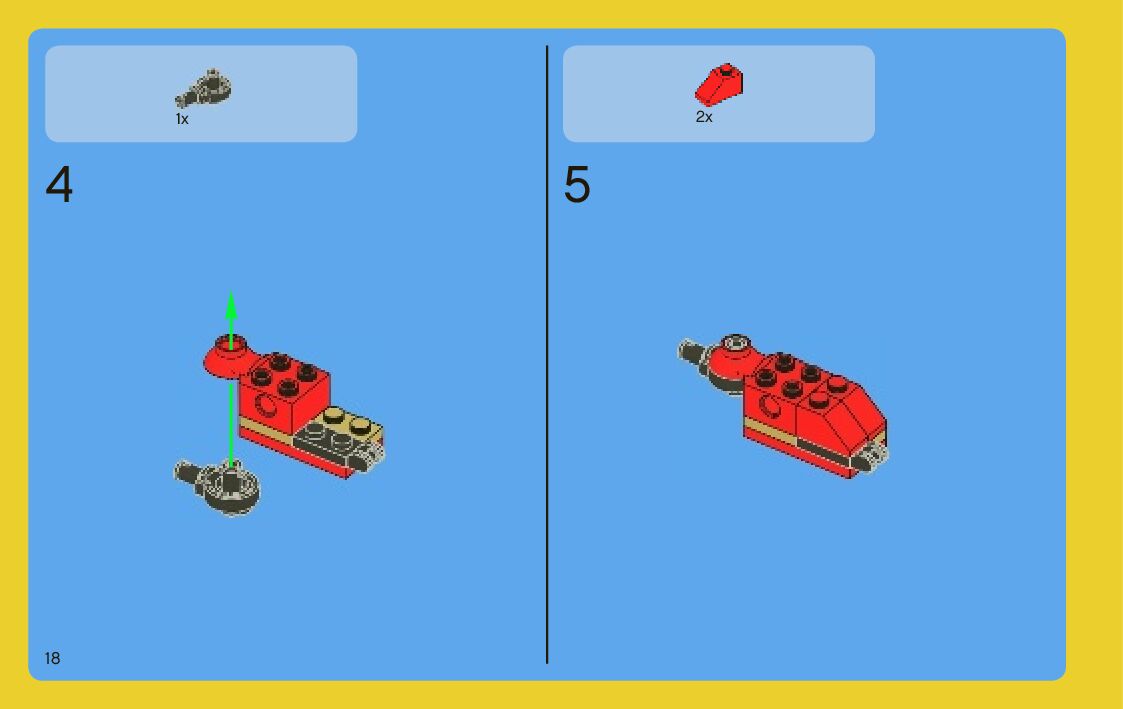 1x

4

2x

5

18