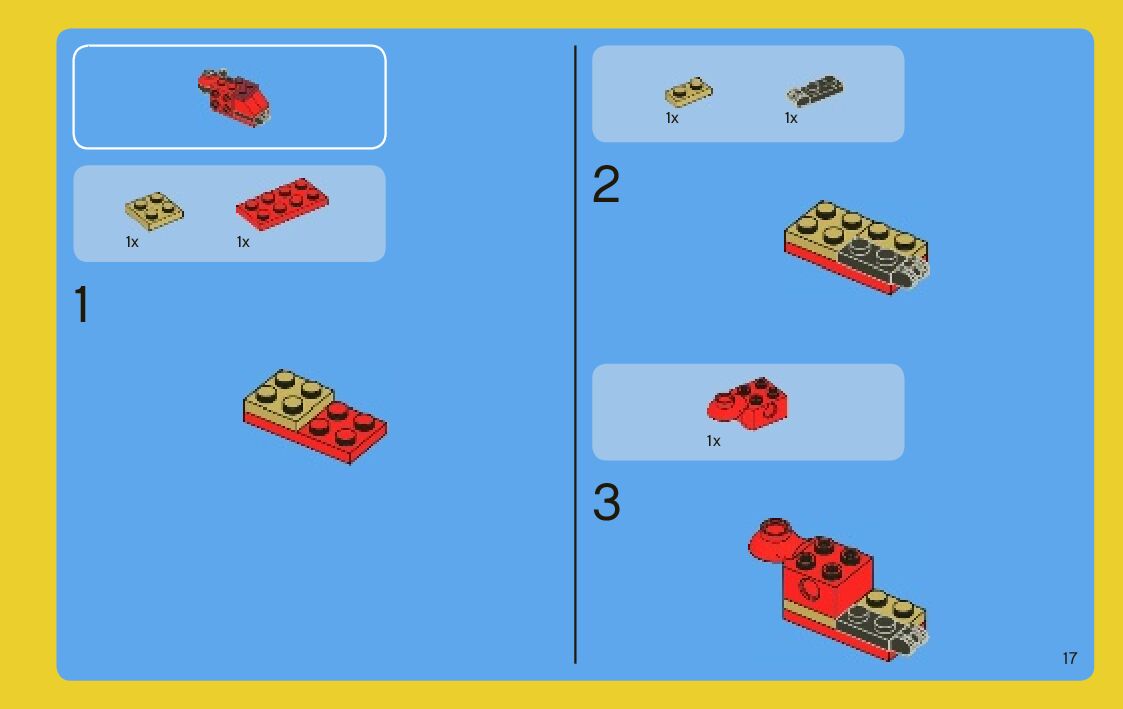 1x 1x

1

1x 1x

2

1x

3

17