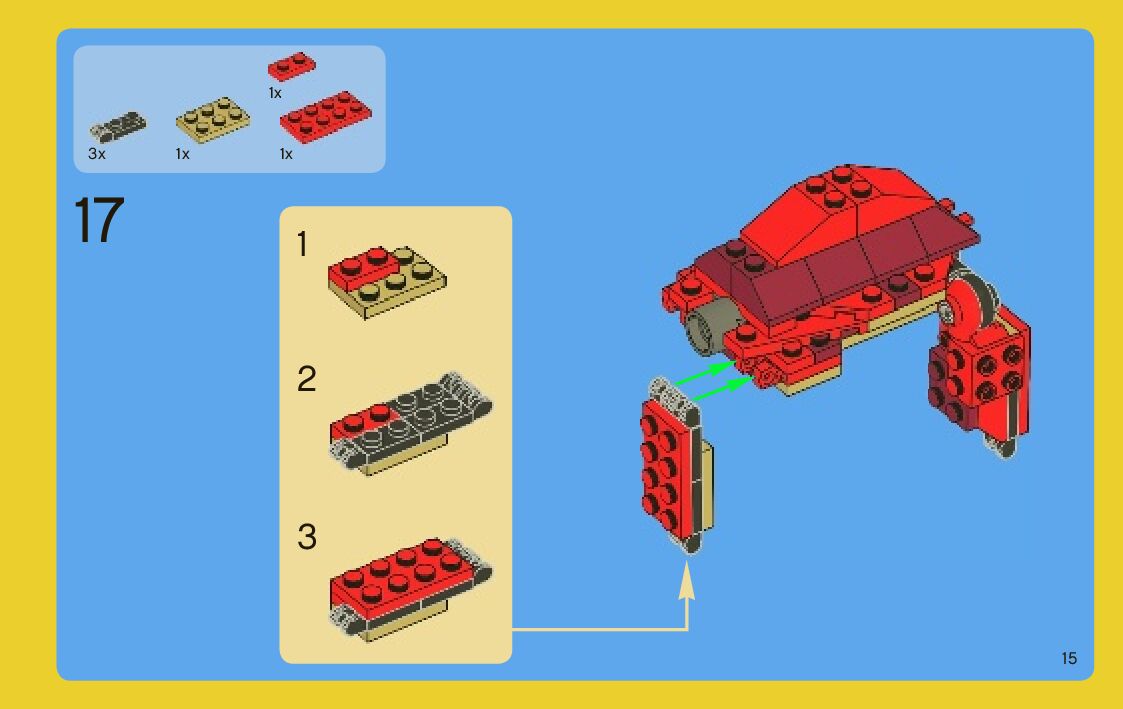 1x

3x

1x

1x

17

1

2

3

15