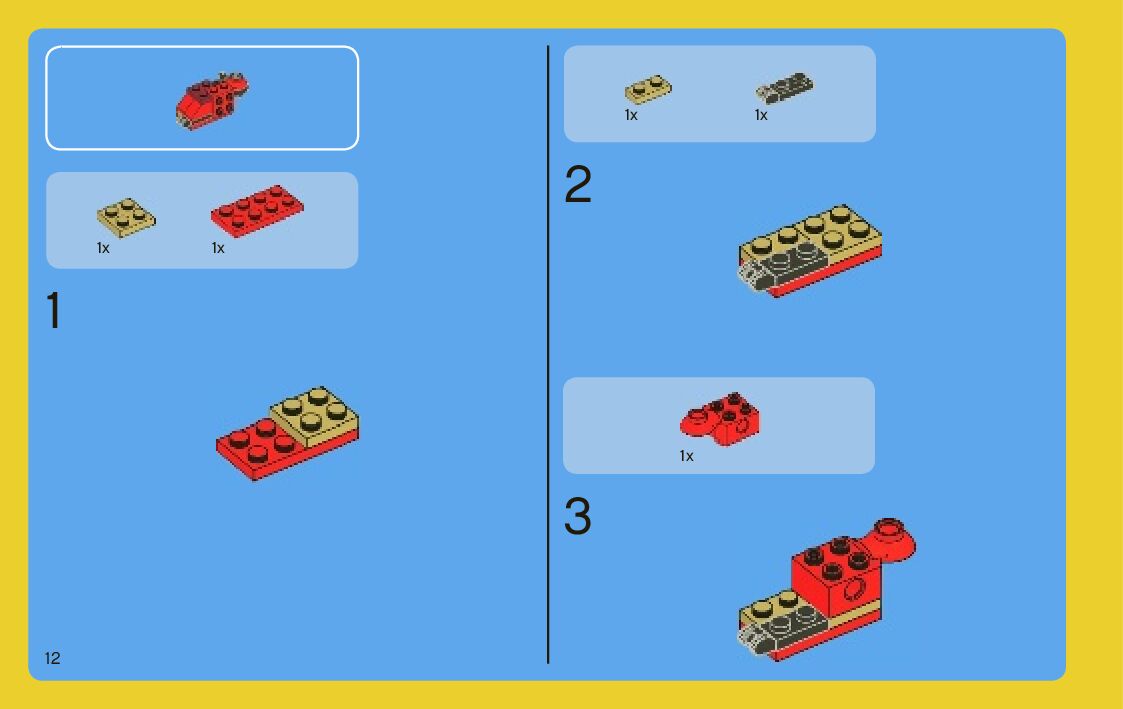 1x 1x

1

12

1x 1x

2

1x

3