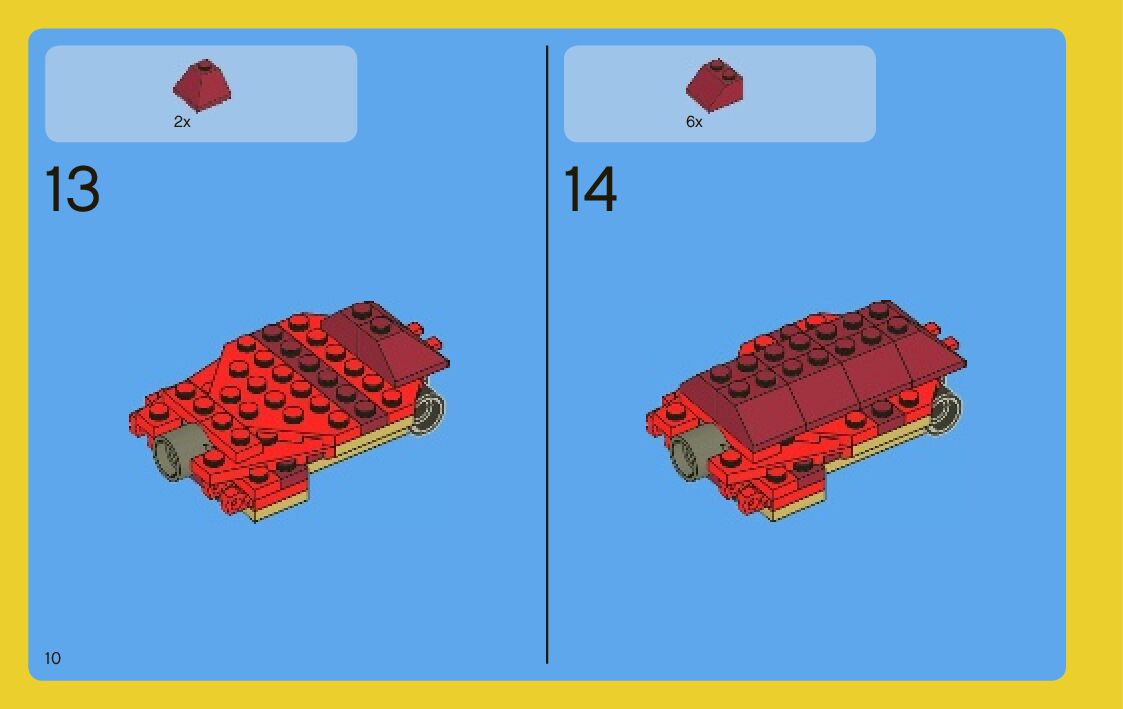 2x

13

6x

14

10