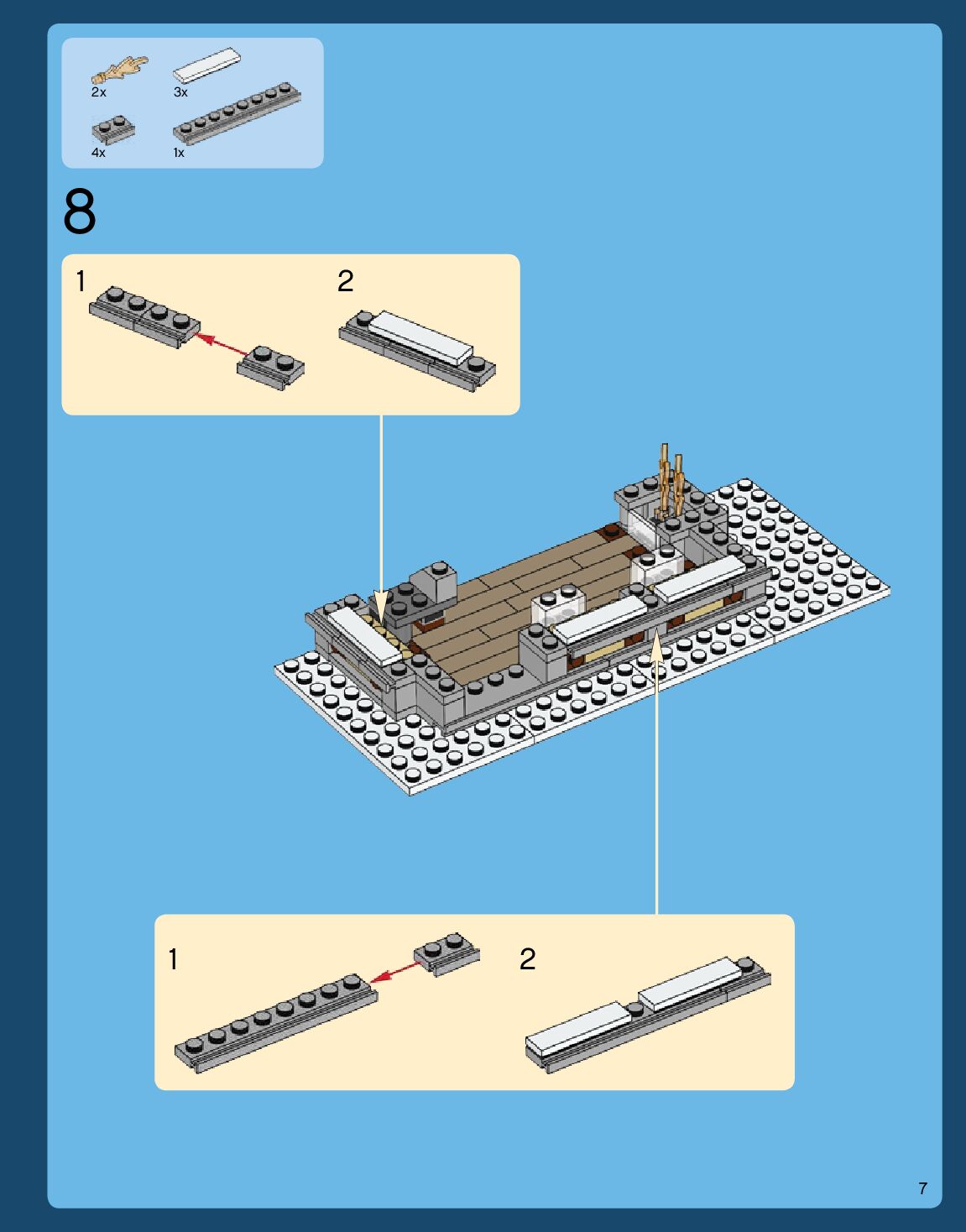 2x 3x
4x 1x

8

1 2

1 2

7