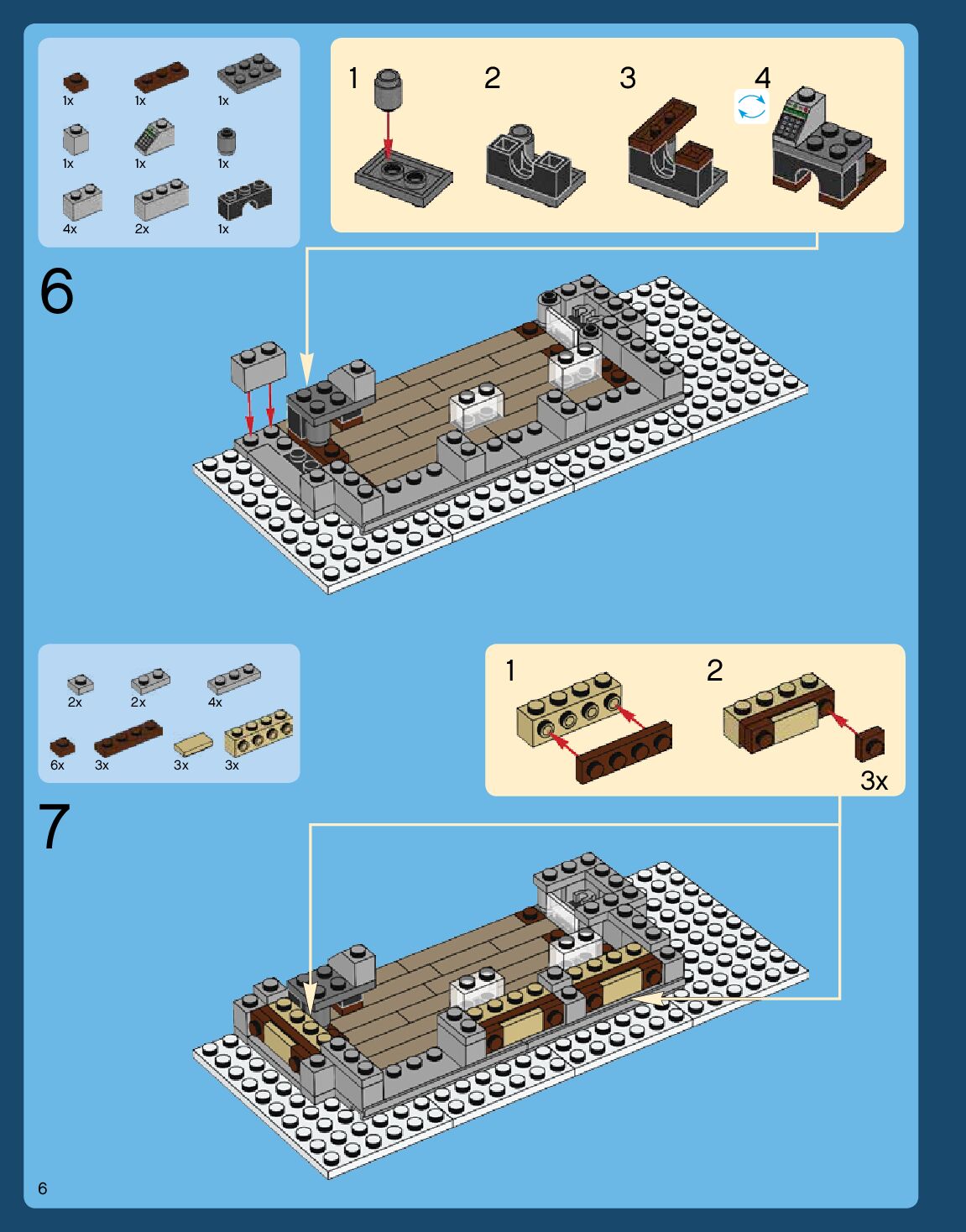 1x 1x 1x
1x 1x 1x
4x 2x 1x

1 2 3 4

6

2x 2x 4x
6x 3x 3x 3x

1 2
3x

7

6