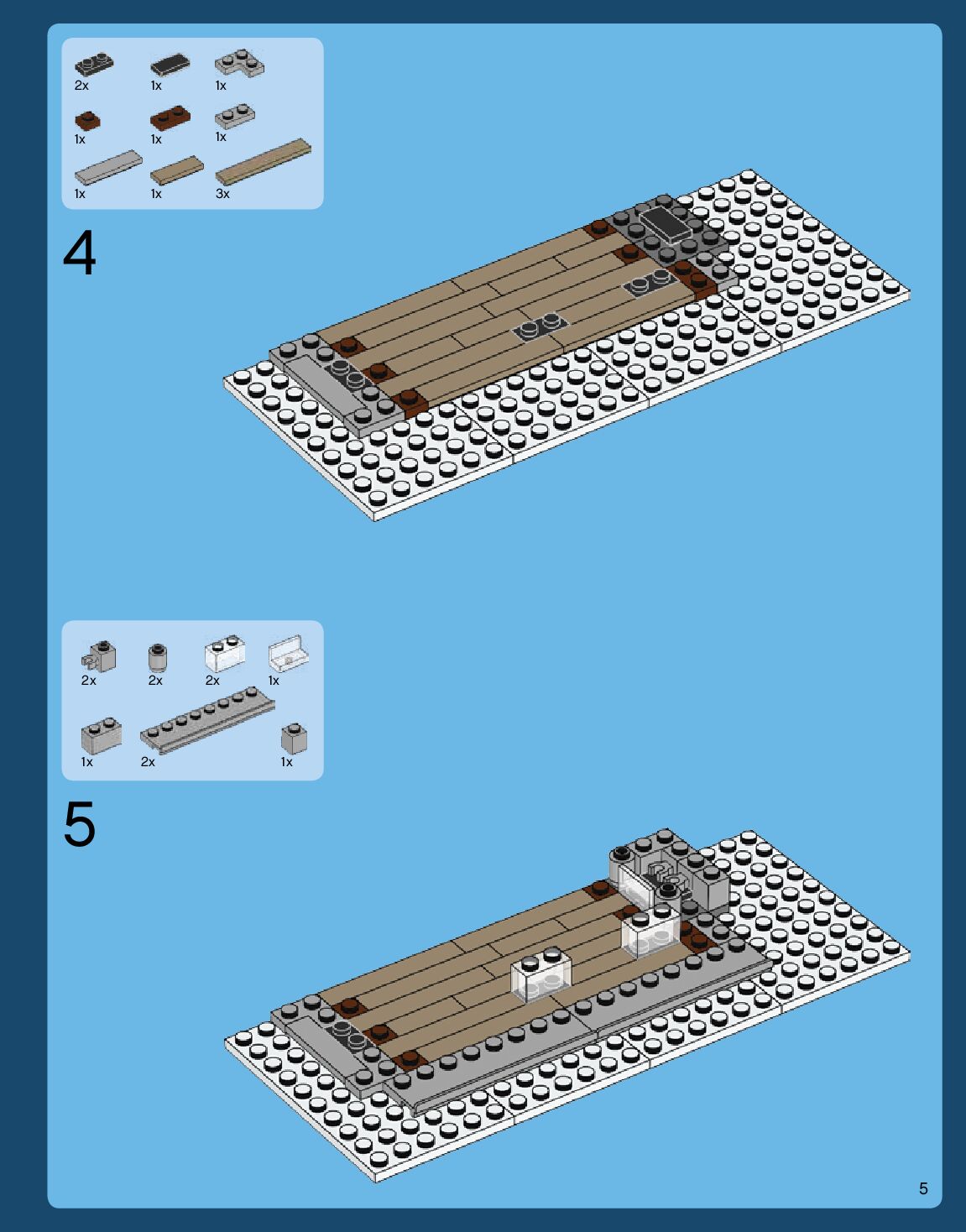 2x 1x 1x
1x 1x 1x
1x 1x 3x

4

2x 2x 2x 1x
1x 2x 1x

5

5