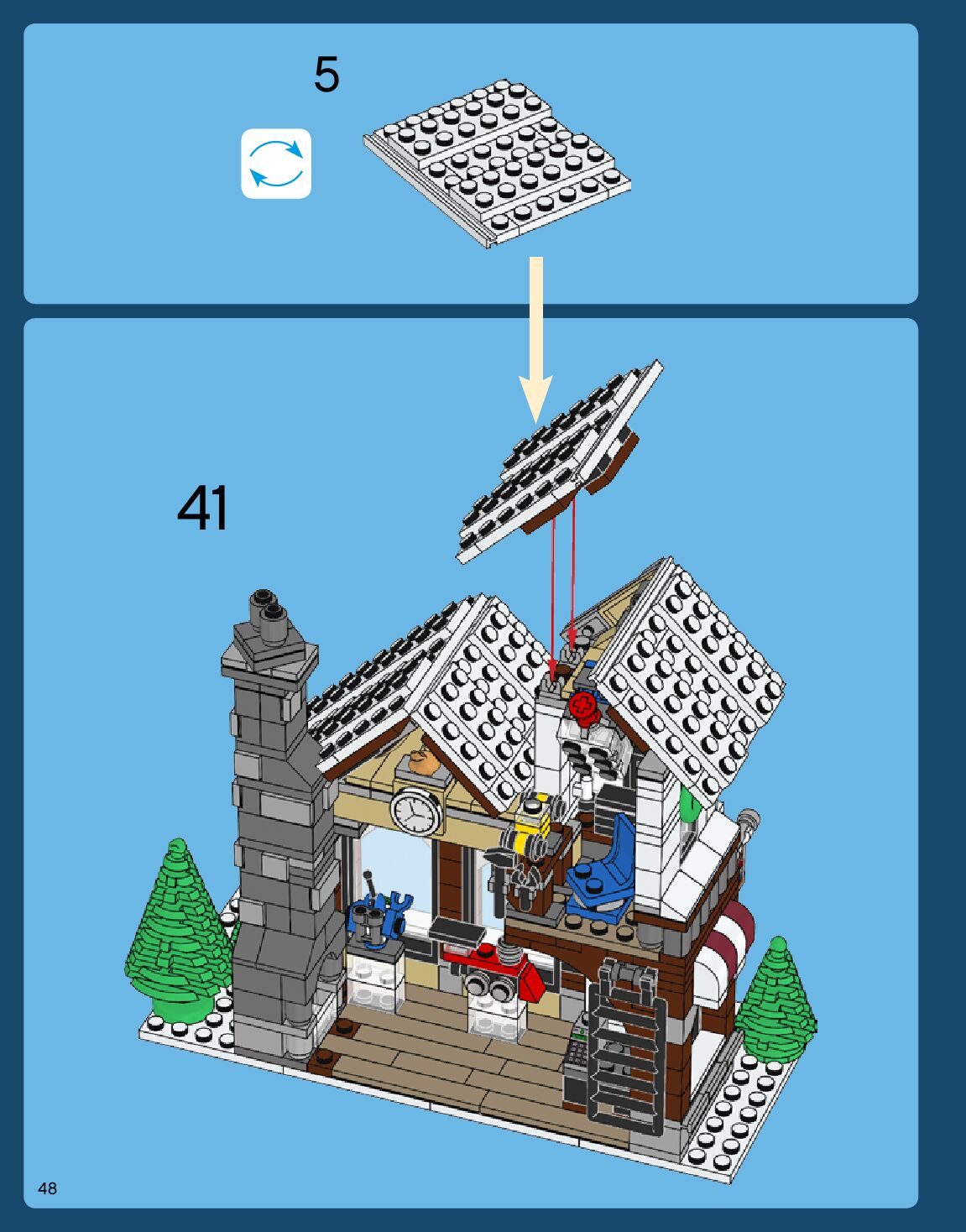 5

41

48