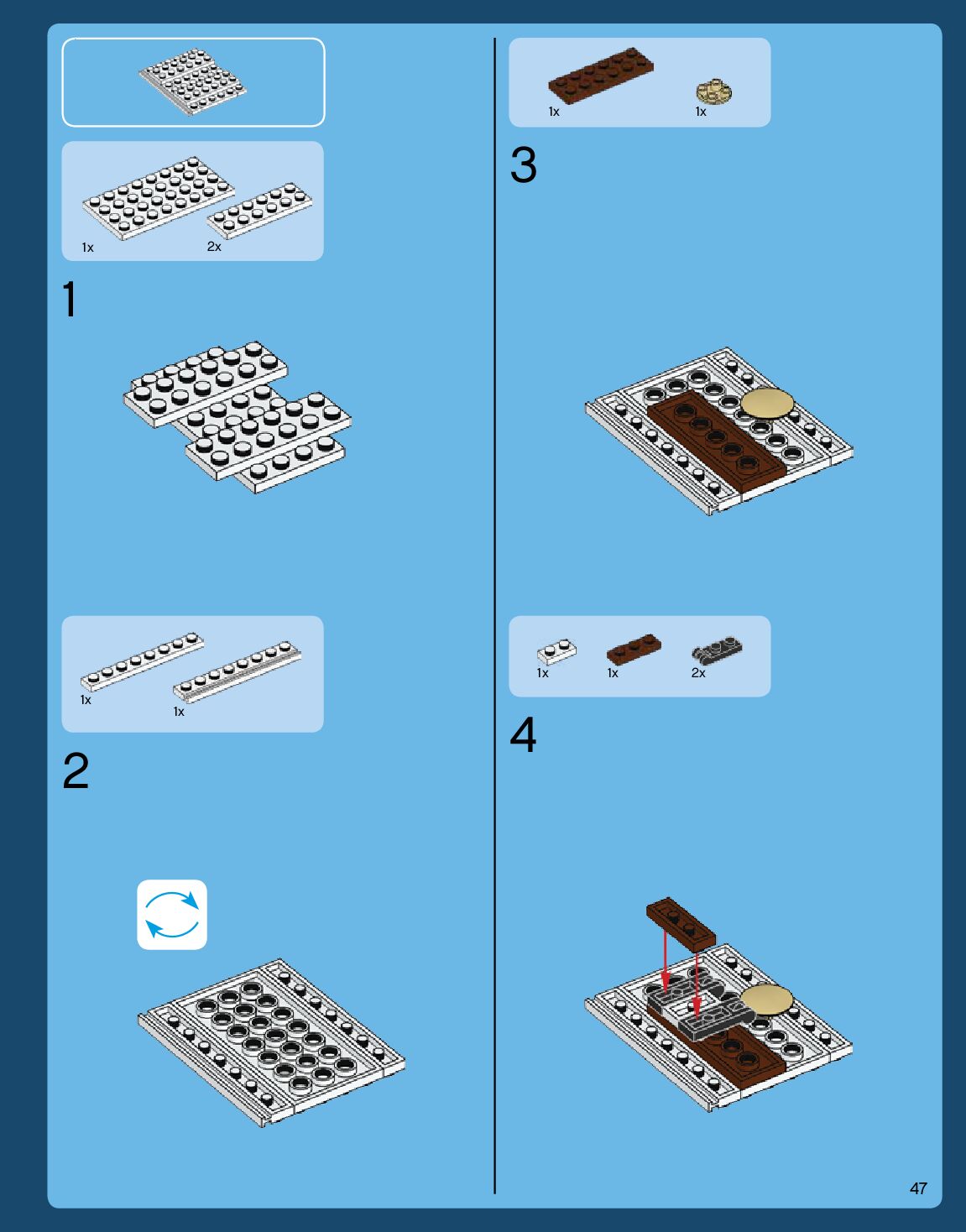 1x 2x

1

1x 1x

2

1x 1x

3

1x 1x 2x

4

47