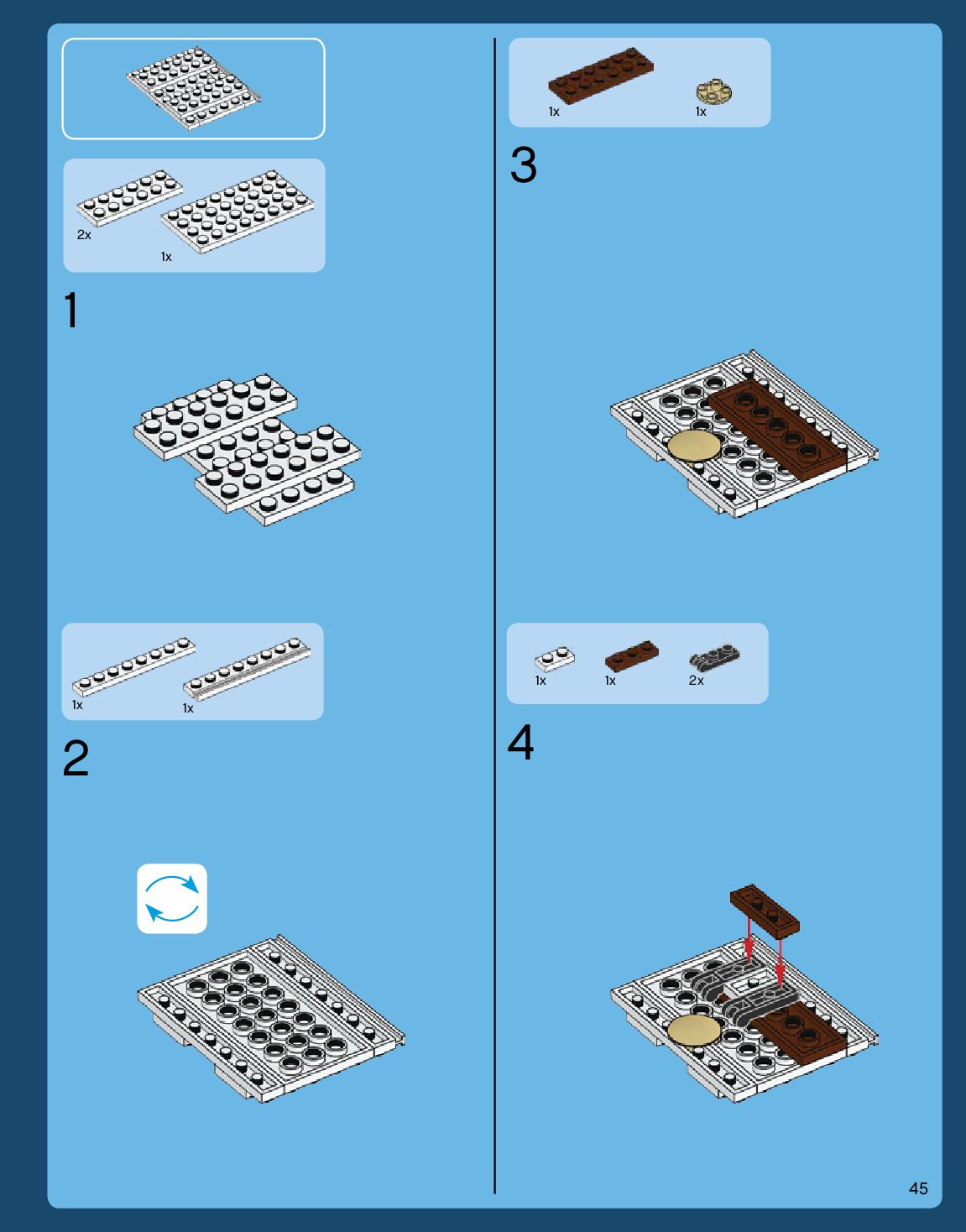 2x
1x

1

1x
1x

2

1x
1x

3

1x
1x
2x

4

45