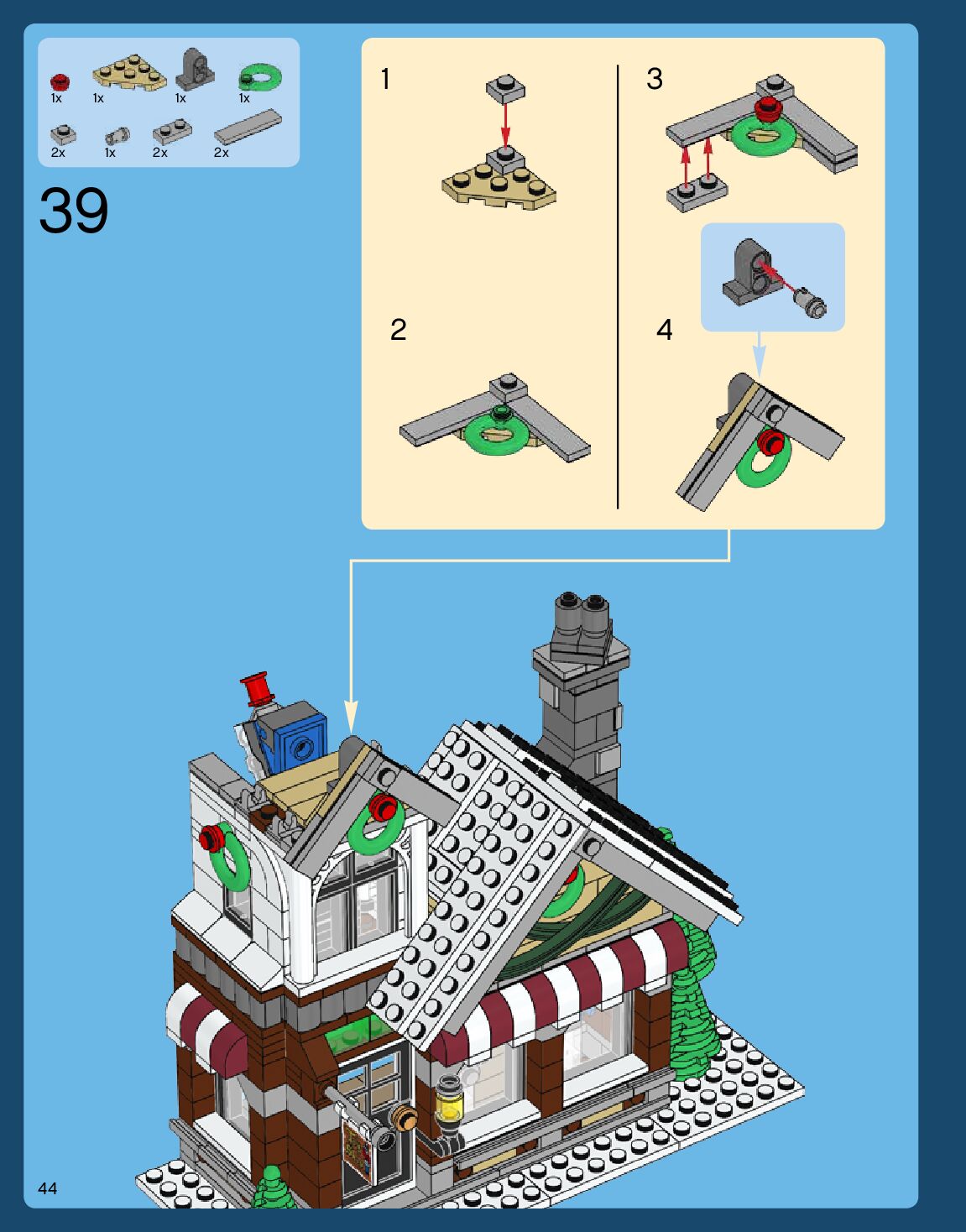 1x 1x 1x 1x
2x 1x 2x 2x

39

1

2

3

4

44