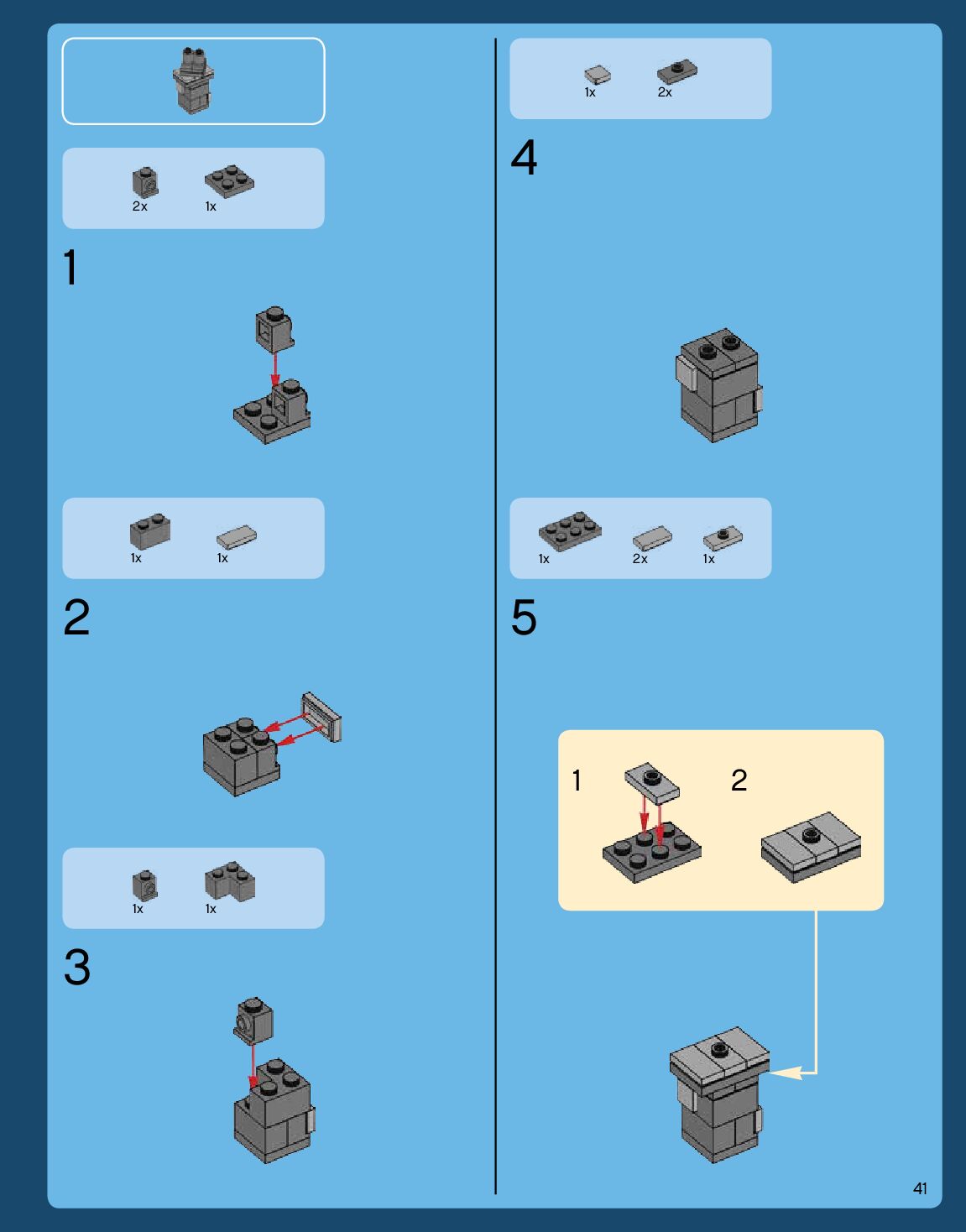 2x 1x

1

1x 1x

2

1x 1x

3

1x 2x

4

1x 2x 1x

5

1

2

41